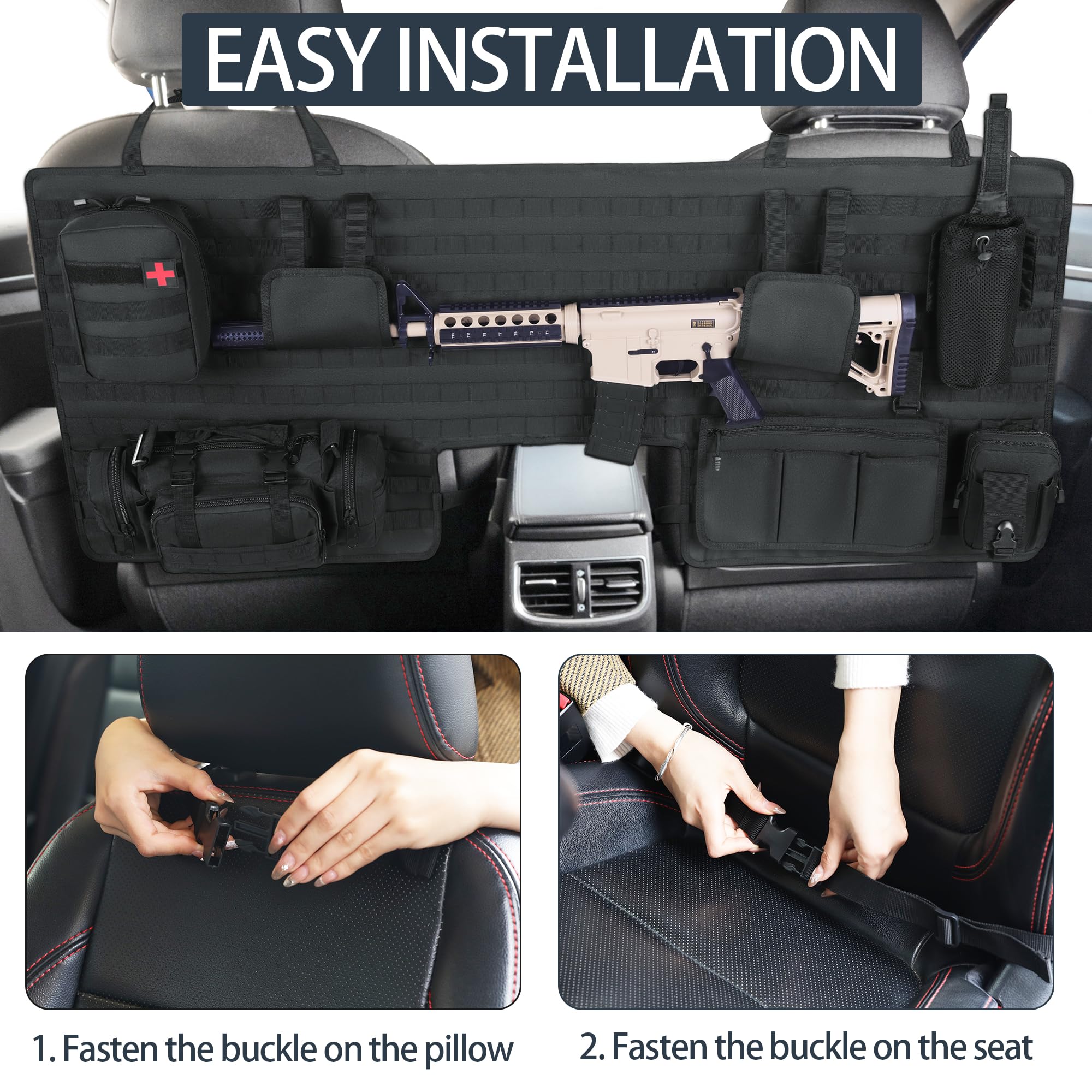 EASY INSTALLATION

1. Fasten the buckle on the pillow

2. Fasten the buckle on the seat