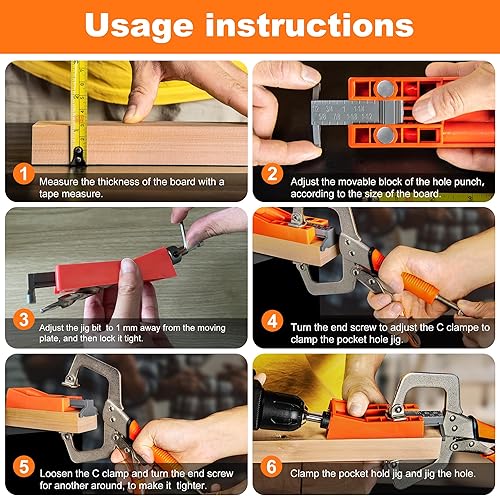 Usage instructions

1 Measure the thickness of the board with a tape measure.

2 Adjust the movable block of the hole punch, according to the size of the board.

3 Adjust the jig bit to 1 mm away from the moving plate, and then lock it tight.

4 Turn the end screw to adjust the C clampe to clamp the pocket hole jig.

5 Loosen the C clamp and turn the end screw for another around, to make it tighter.

6 Clamp the pocket hold jig and jig the hole.