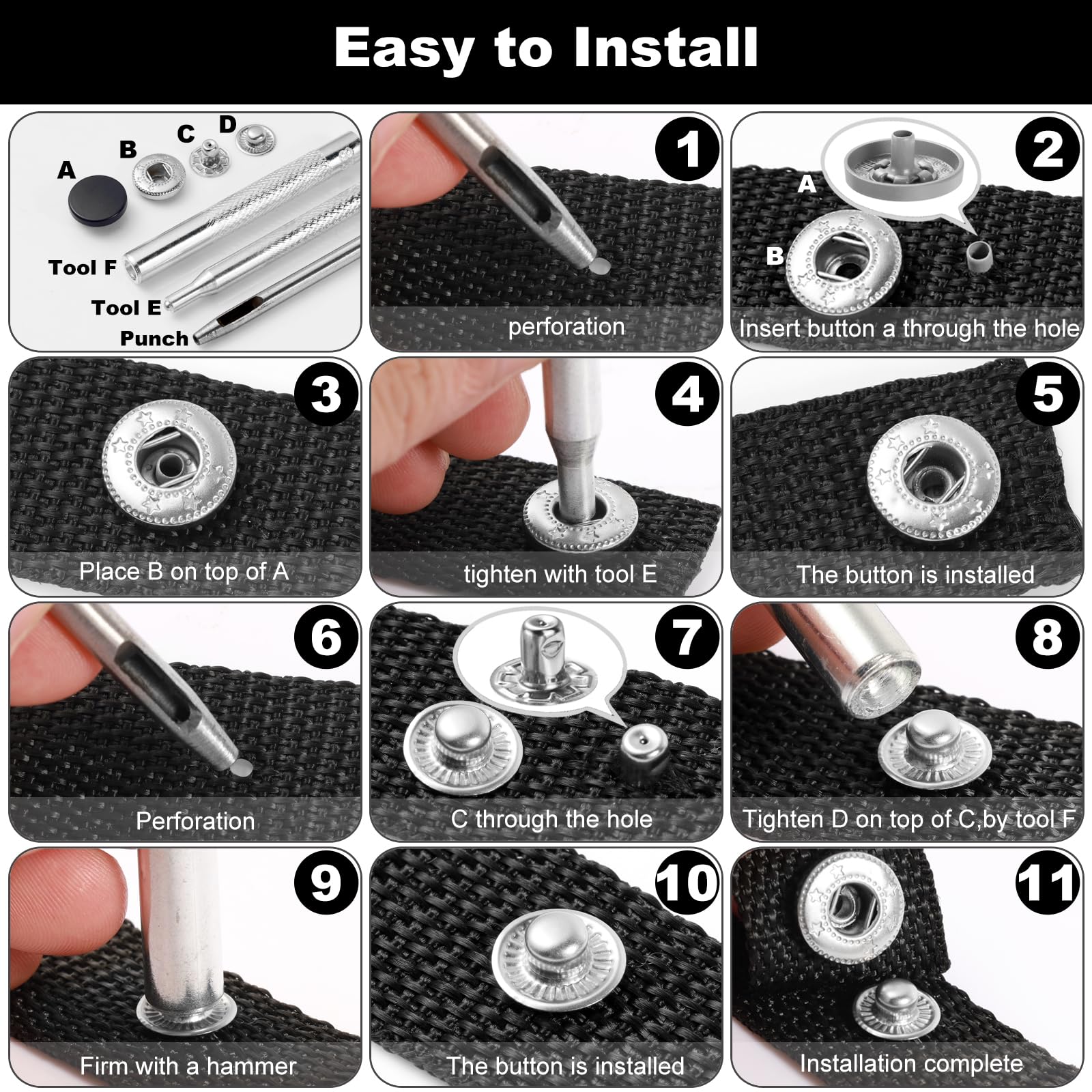 Easy to Install

A
B
C
D
Tool F
Tool E
Punch

1
perforation

2
A
B
Insert button a through the hole

3
Place B on top of A

4
tighten with tool E

5
The button is installed

6
Perforation

7
C through the hole

8
Tighten D on top of C,by tool F

9
Firm with a hammer

10
The button is installed

11
Installation complete