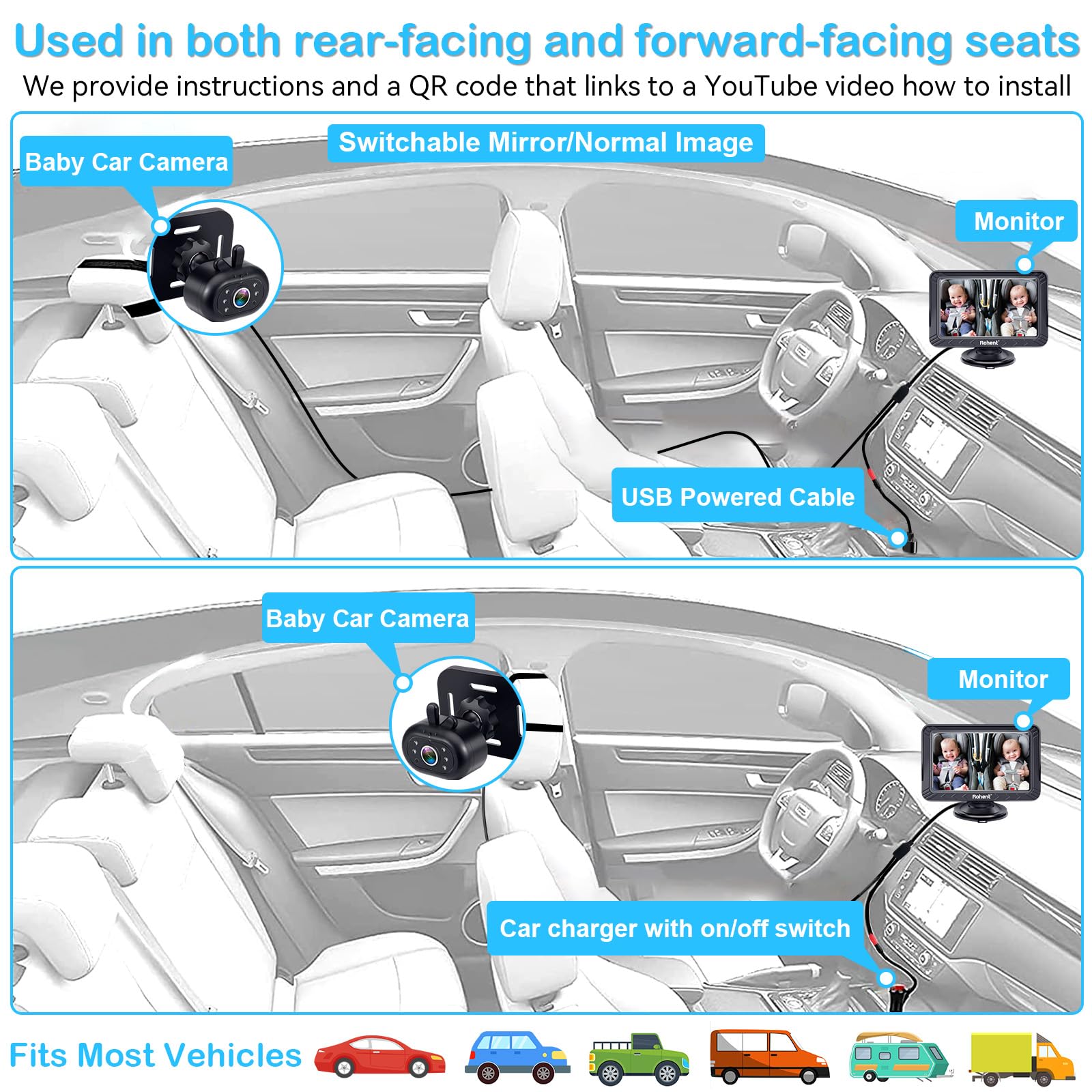 Used in both rear-facing and forward-facing seats
We provide instructions and a QR code that links to a YouTube video how to install

Baby Car Camera

Switchable Mirror/Normal Image

Monitor

Rohent

USB Powered Cable

Baby Car Camera

Monitor

Rohent

Car charger with on/off switch

Fits Most Vehicles