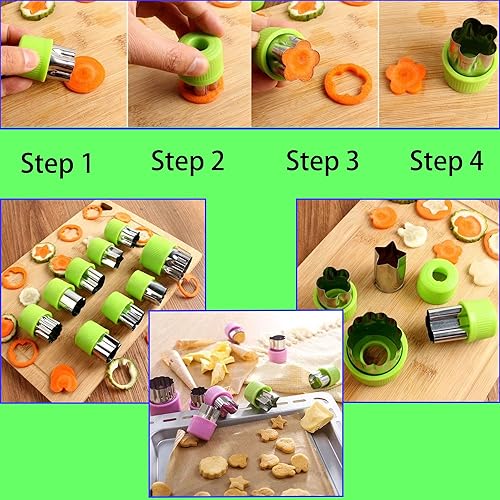 Step 1 Step 2 Step 3 Step 4