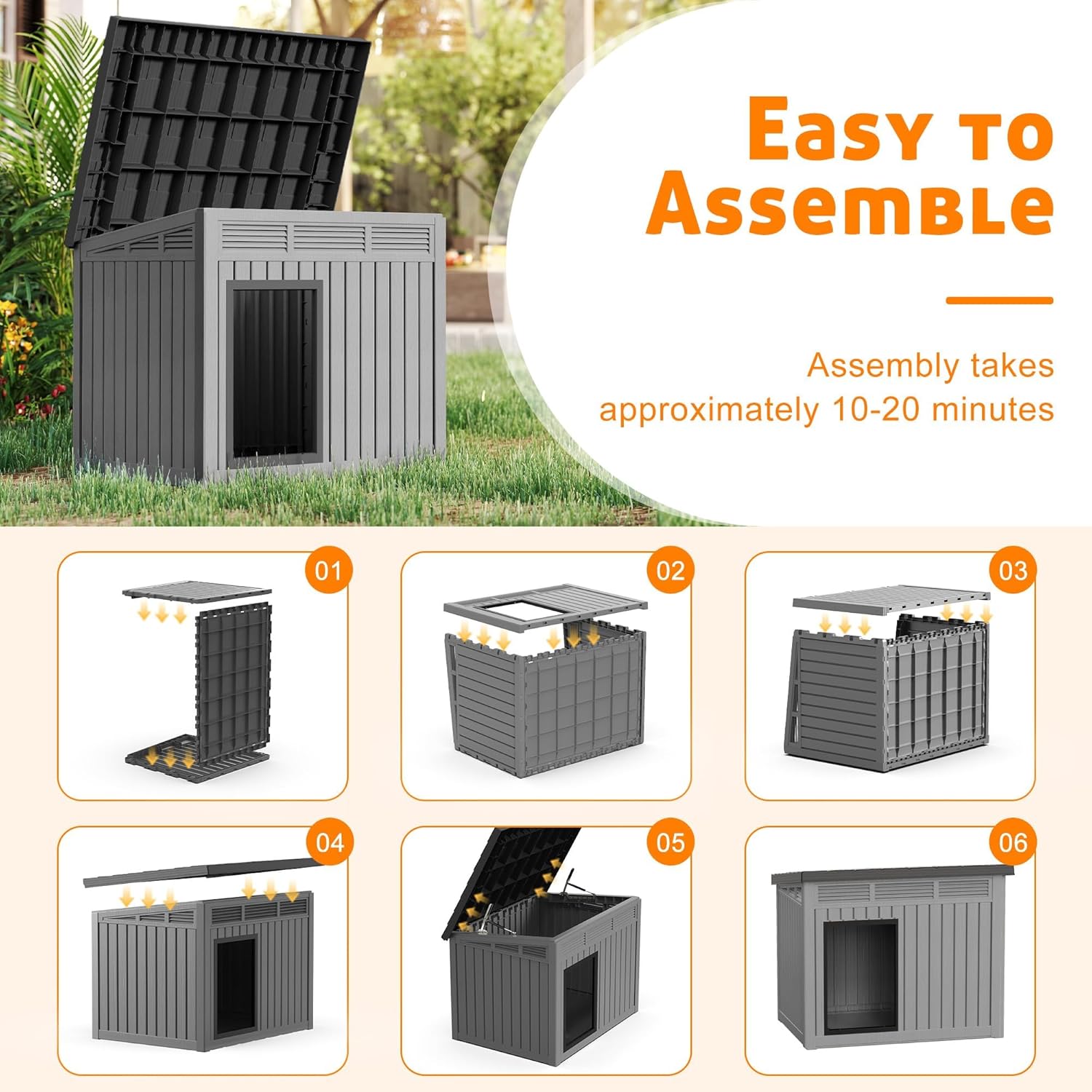 Easy to Assemble

Assembly takes approximately 10-20 minutes

01

02

03

04

05

06