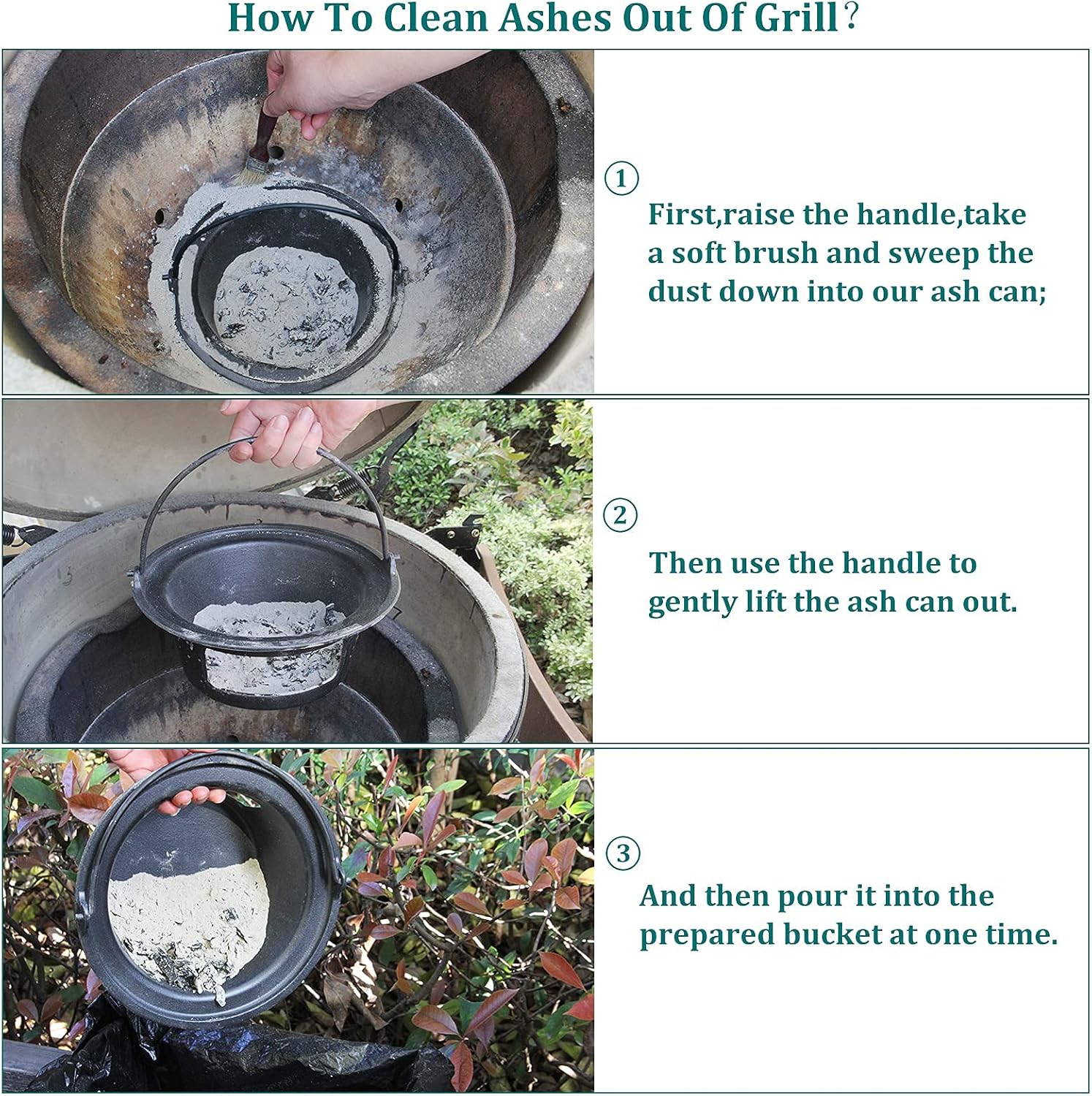 How To Clean Ashes Out Of Grill?

①

First,raise the handle,take a soft brush and sweep the dust down into our ash can;

②

Then use the handle to gently lift the ash can out.

③

And then pour it into the prepared bucket at one time.