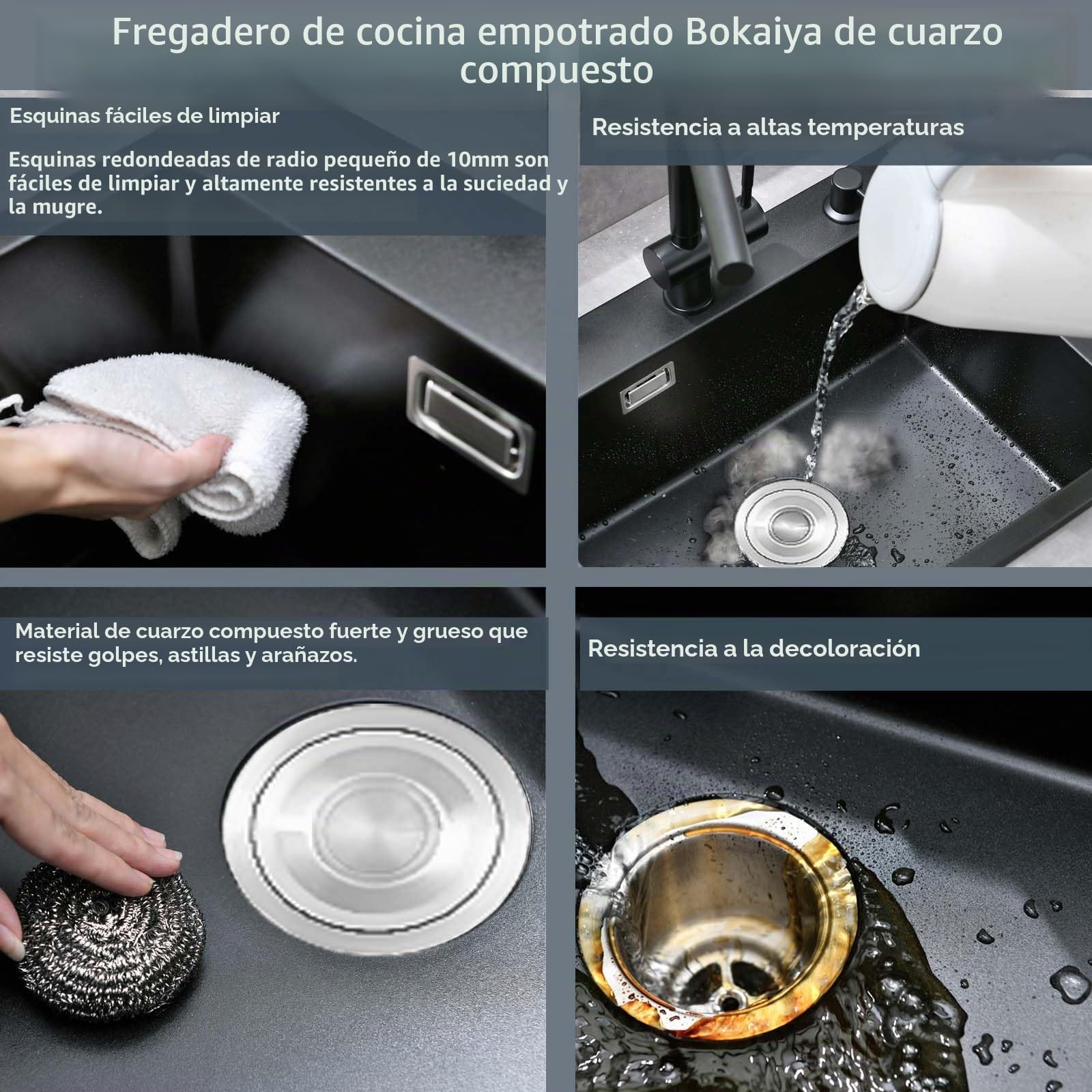 Fregadero de cocina empotrado Bokaiya de cuarzo compuesto

Esquinas fáciles de limpiar

Esquinas redondeadas de radio pequeño de 10mm son fáciles de limpiar y altamente resistentes a la suciedad y la mugre.

Resistencia a altas temperaturas

Material de cuarzo compuesto fuerte y grueso que resiste golpes, astillas y arañazos.

Resistencia a la decoloración