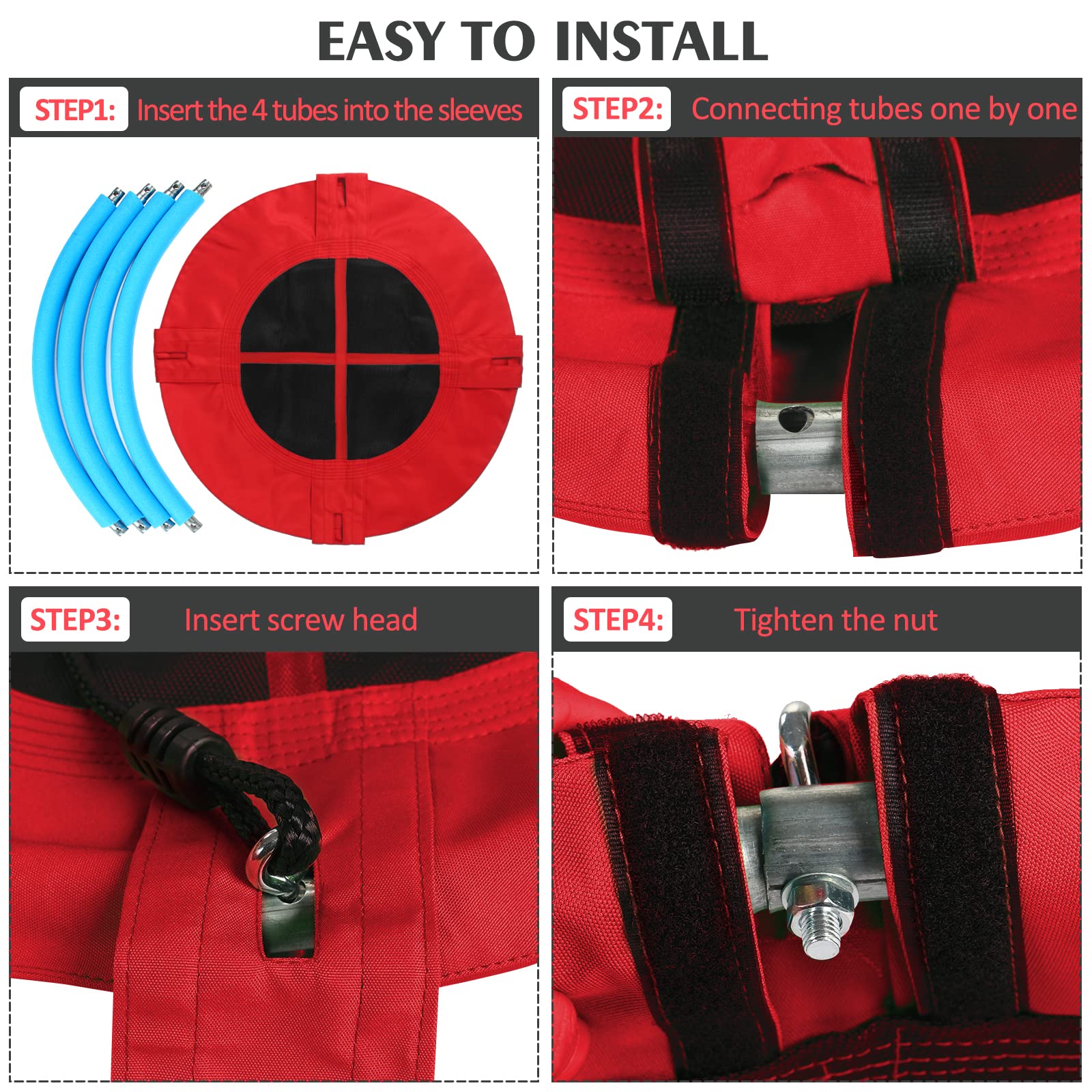 EASY TO INSTALL

STEP1: Insert the 4 tubes into the sleeves

STEP2: Connecting tubes one by one

STEP3: Insert screw head

STEP4: Tighten the nut