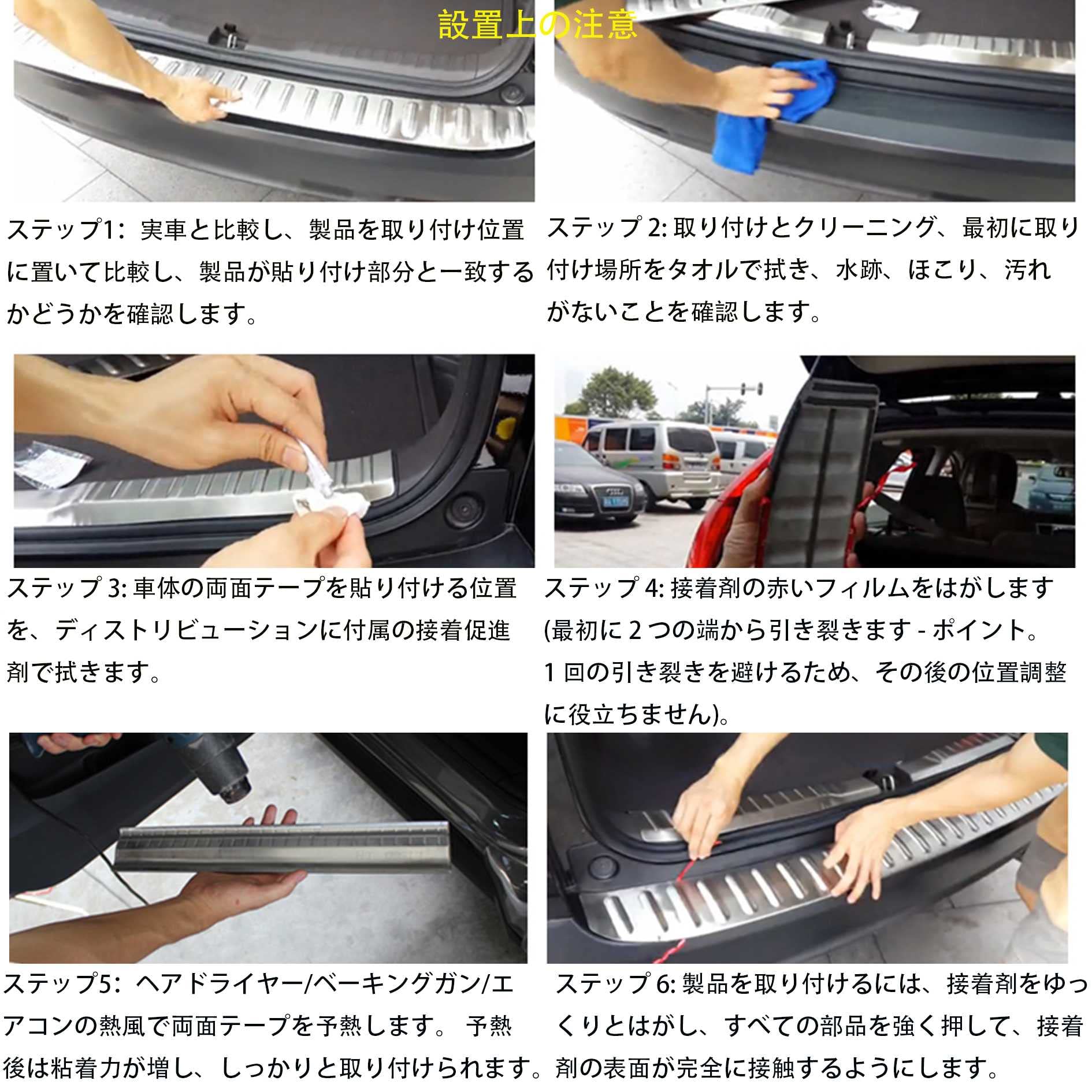 設置上の注意

ステップ1: 実車と比較し、製品を取り付け位置に置いて比較し、製品が貼り付け部分と一致するかどうかを確認します。

ステップ 2: 取り付けとクリーニング、最初に取り付け場所をタオルで拭き、水跡、ほこり、汚れがないことを確認します。

ステップ 3: 車体の両面テープを貼り付ける位置を、ディストリビューションに付属の接着促進剤で拭きます。

ステップ 4: 接着剤の赤いフィルムをはがします (最初に 2 つの端から引き裂きます - ポイント。1 回の引き裂きを避けるため、その後の位置調整に役立ちません)。

ステップ5: ヘアドライヤー/ベーキングガン/エアコンの熱風で両面テープを予熱します。 予熱後は粘着力が増し、しっかりと取り付けられます。

ステップ 6: 製品を取り付けるには、接着剤をゆっくりとはがし、すべての部品を強く押して、接着剤の表面が完全に接触するようにします。