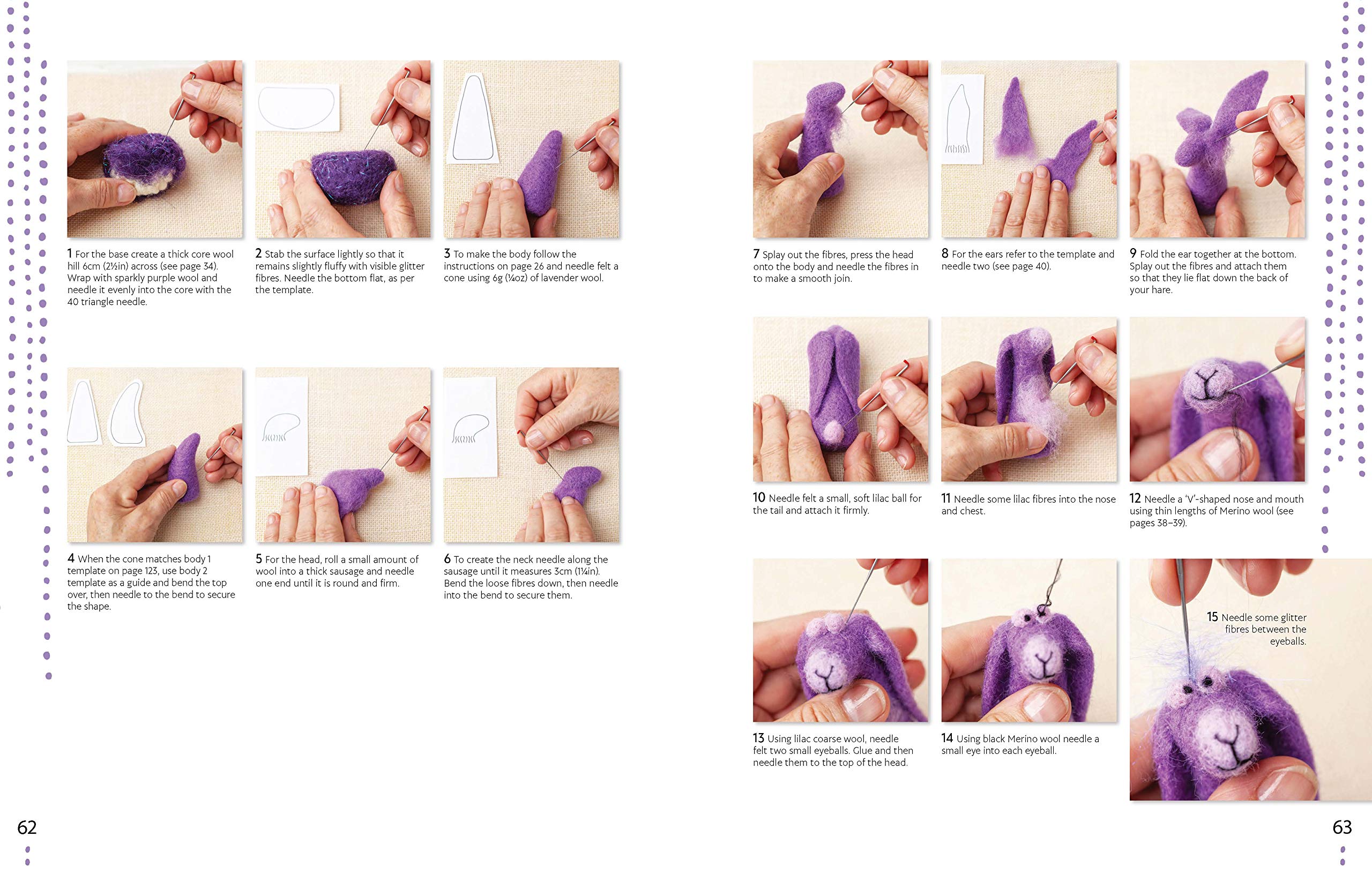 1 For the base create a thick core wool hill 6cm (2½in) across (see page 34). Wrap with sparkly purple wool and needle it evenly into the core with the 40 triangle needle.

2 Stab the surface lightly so that it remains slightly fluffy with visible glitter fibres. Needle the bottom flat, as per the template.

3 To make the body follow the instructions on page 26 and needle felt a cone using 6g (¼oz) of lavender wool.

4 When the cone matches body 1 template on page 123, use body 2 template as a guide and bend the top over, then needle to the bend to secure the shape.

5 For the head, roll a small amount of wool into a thick sausage and needle one end until it is round and firm.

6 To create the neck needle along the sausage until it measures 3cm (1¼in). Bend the loose fibres down, then needle into the bend to secure them.

62

7 Splay out the fibres, press the head onto the body and needle the fibres in to make a smooth join.

8 For the ears refer to the template and needle two (see page 40).

9 Fold the ear together at the bottom. Splay out the fibres and attach them so that they lie flat down the back of your hare.

10 Needle felt a small, soft lilac ball for the tail and attach it firmly.

11 Needle some lilac fibres into the nose and chest.

12 Needle a 'V'-shaped nose and mouth using thin lengths of Merino wool (see pages 38–39).

13 Using lilac coarse wool, needle felt two small eyeballs. Glue and then needle them to the top of the head.

14 Using black Merino wool needle a small eye into each eyeball.

15 Needle some glitter fibres between the eyeballs.

63