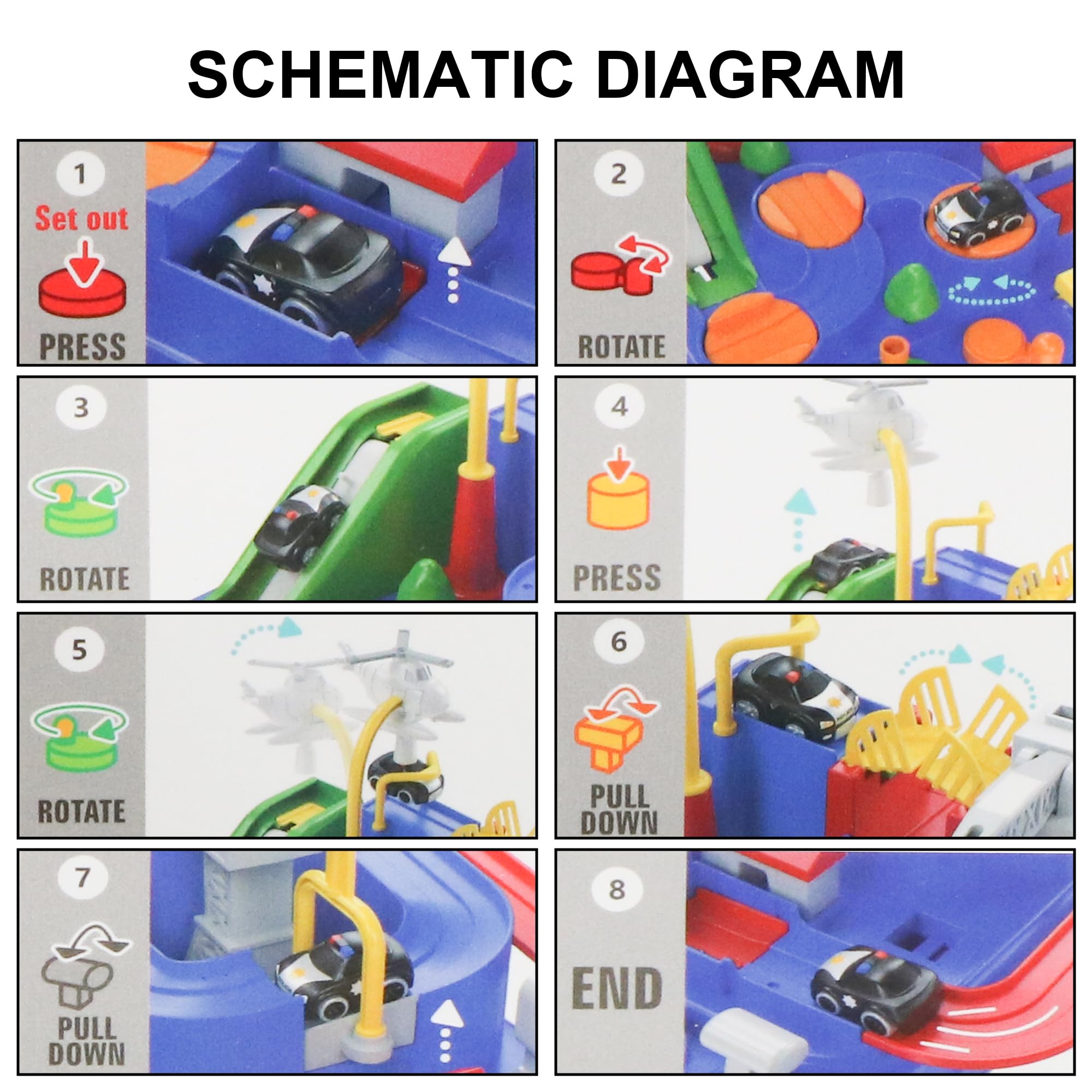 SCHEMATIC DIAGRAM

1
Set out
PRESS

2
ROTATE

3
ROTATE

4
PRESS

5
ROTATE

6
PULL DOWN

7
PULL DOWN

8
END