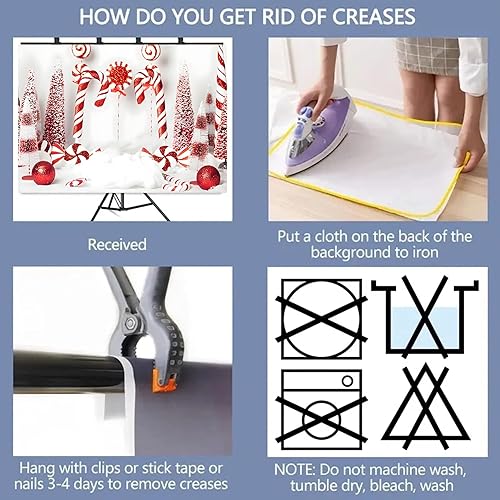 HOW DO YOU GET RID OF CREASES

Received

Put a cloth on the back of the background to iron

Hang with clips or stick tape or nails 3-4 days to remove creases

NOTE: Do not machine wash, tumble dry, bleach, wash