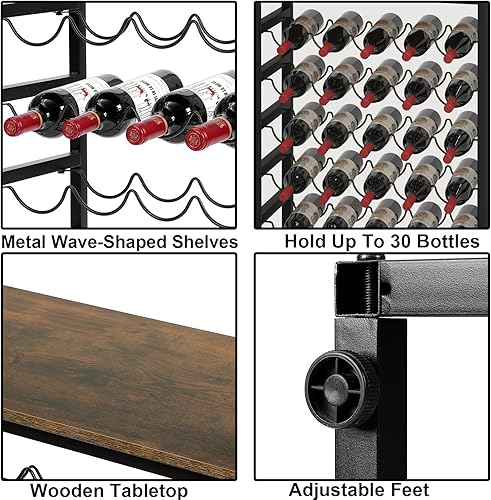 Metal Wave-Shaped Shelves

Hold Up To 30 Bottles

Wooden Tabletop

Adjustable Feet