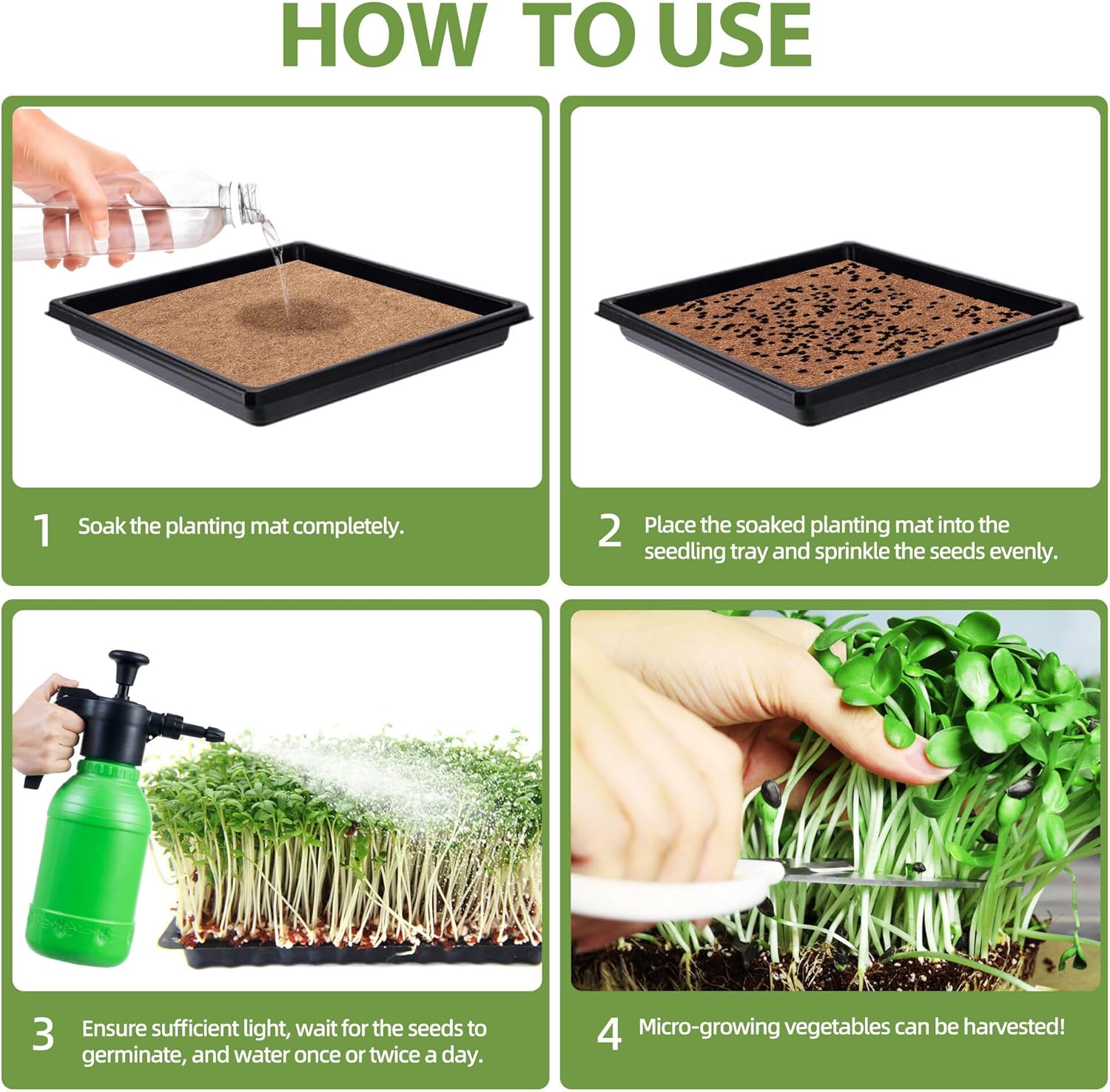 HOW TO USE

1 Soak the planting mat completely.

2 Place the soaked planting mat into the seedling tray and sprinkle the seeds evenly.

3 Ensure sufficient light, wait for the seeds to germinate, and water once or twice a day.

4 Micro-growing vegetables can be harvested!