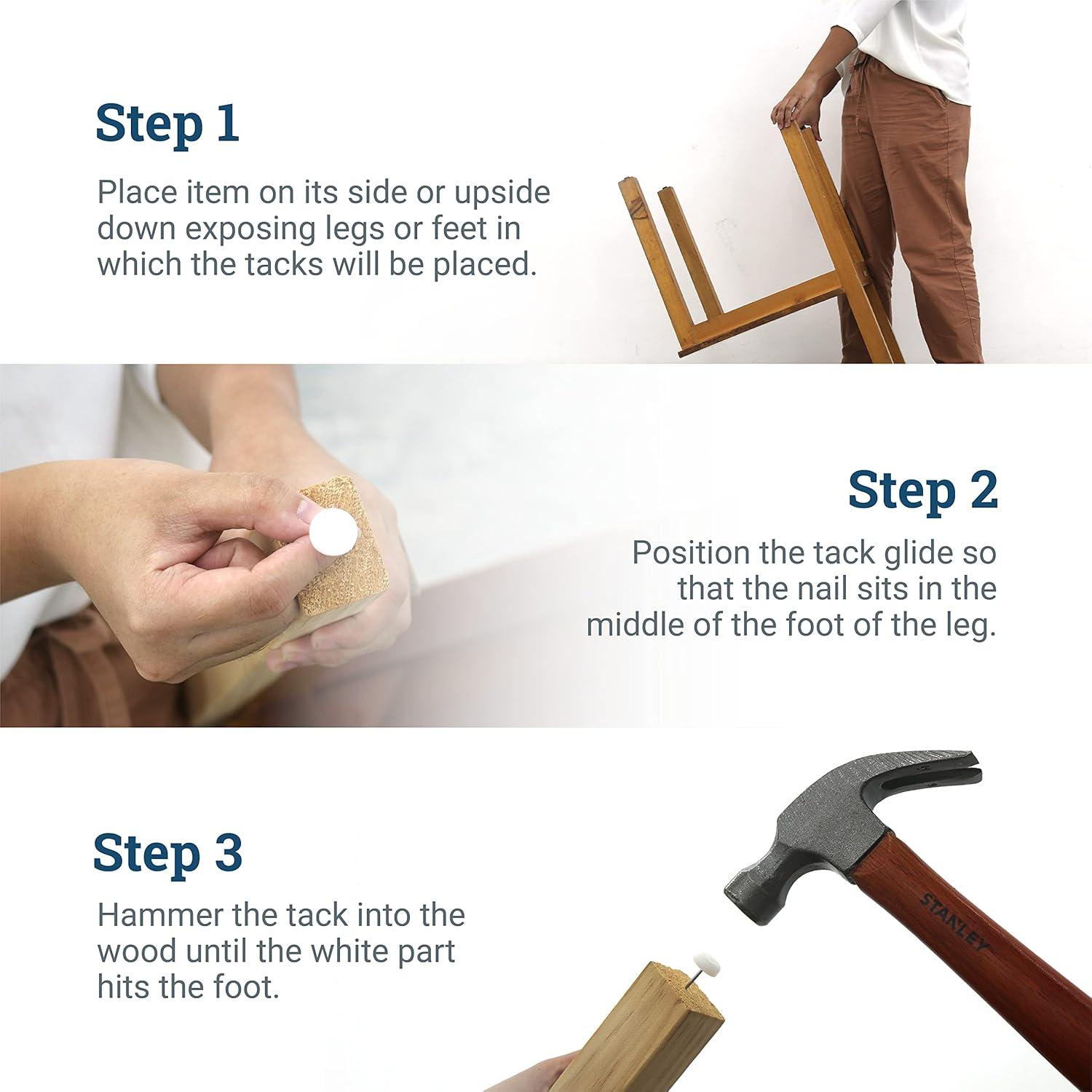 Step 1

Place item on its side or upside down exposing legs or feet in which the tacks will be placed.

Step 2

Position the tack glide so that the nail sits in the middle of the foot of the leg.

Step 3

Hammer the tack into the wood until the white part hits the foot.

STANLEY