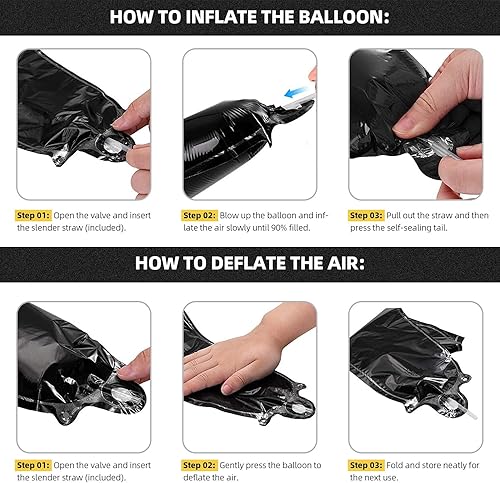 HOW TO INFLATE THE BALLOON:

Step 01: Open the valve and insert the slender straw (included).

Step 02: Blow up the balloon and inflate the air slowly until 90% filled.

Step 03: Pull out the straw and then press the self-sealing tail.

HOW TO DEFLATE THE AIR:

Step 01: Open the valve and insert the slender straw (included).

Step 02: Gently press the balloon to deflate the air.

Step 03: Fold and store neatly for the next use.