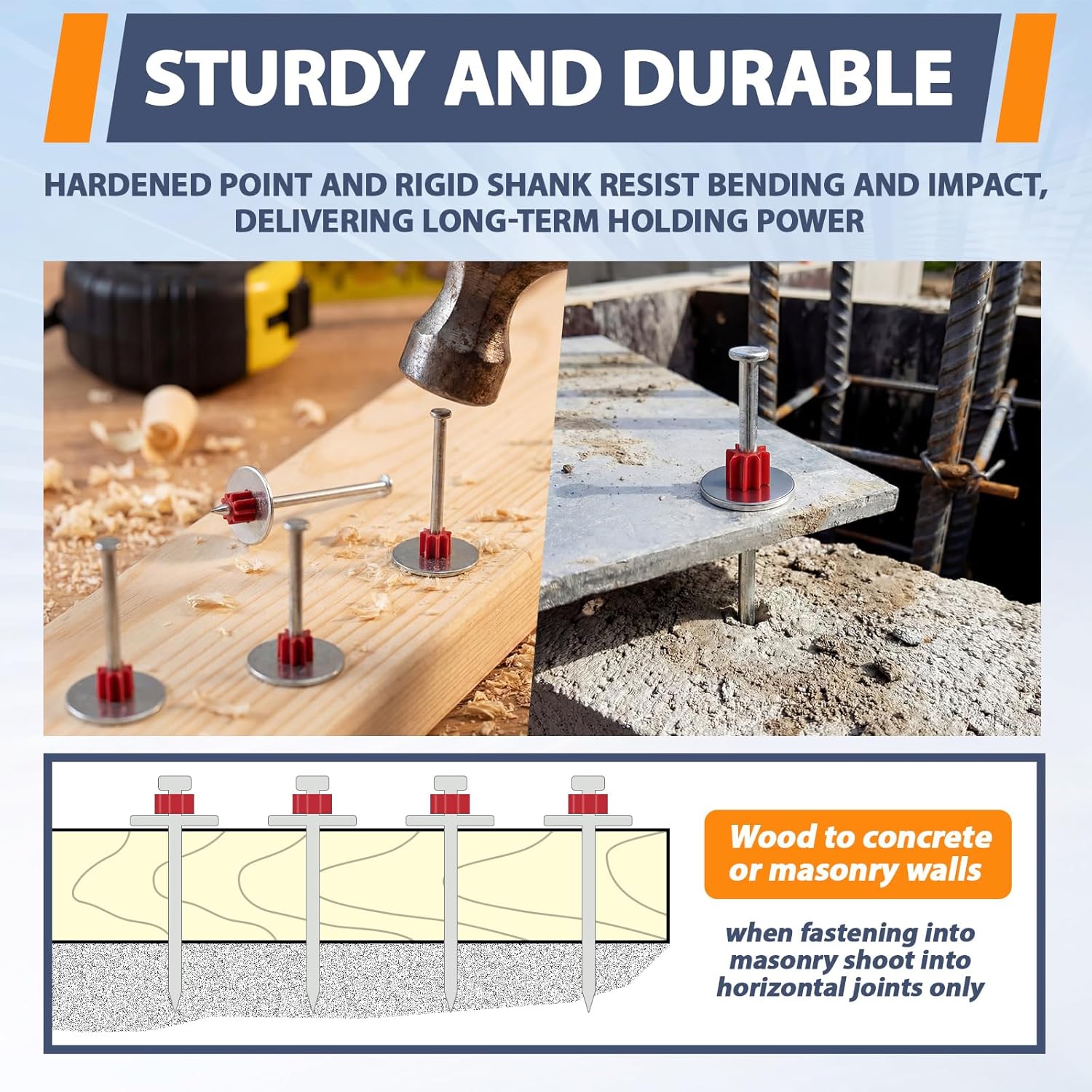 STURDY AND DURABLE

HARDENED POINT AND RIGID SHANK RESIST BENDING AND IMPACT, DELIVERING LONG-TERM HOLDING POWER

Wood to concrete or masonry walls

when fastening into masonry shoot into horizontal joints only