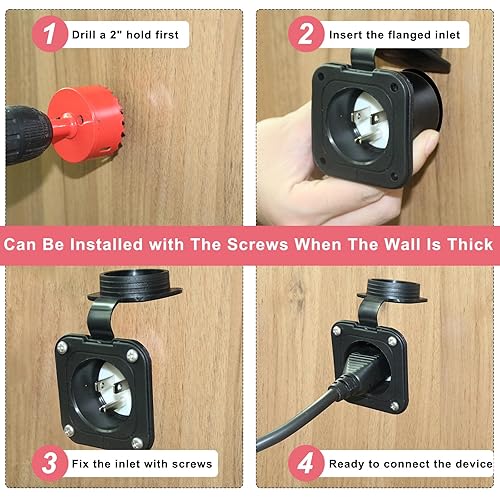 1 Drill a 2" hold first

2 Insert the flanged inlet

Can Be Installed with The Screws When The Wall Is Thick

3 Fix the inlet with screws

4 Ready to connect the device