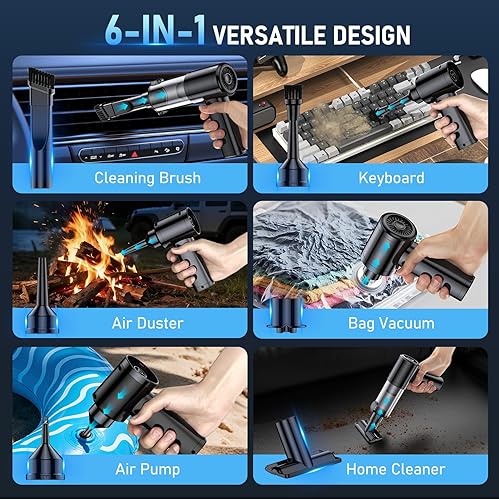 6-IN-1 VERSATILE DESIGN

Cleaning Brush

Keyboard

Air Duster

Bag Vacuum

Air Pump

Home Cleaner