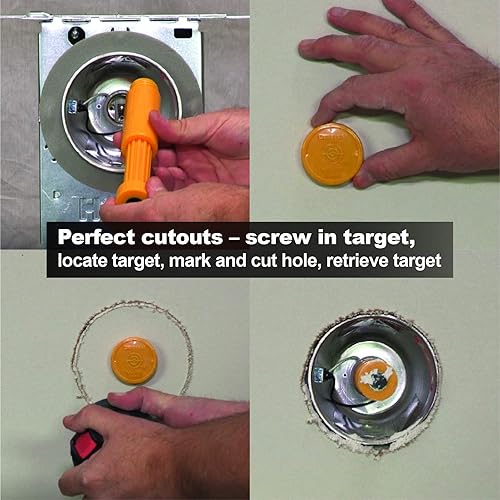 Perfect cutouts – screw in target,
locate target, mark and cut hole, retrieve target