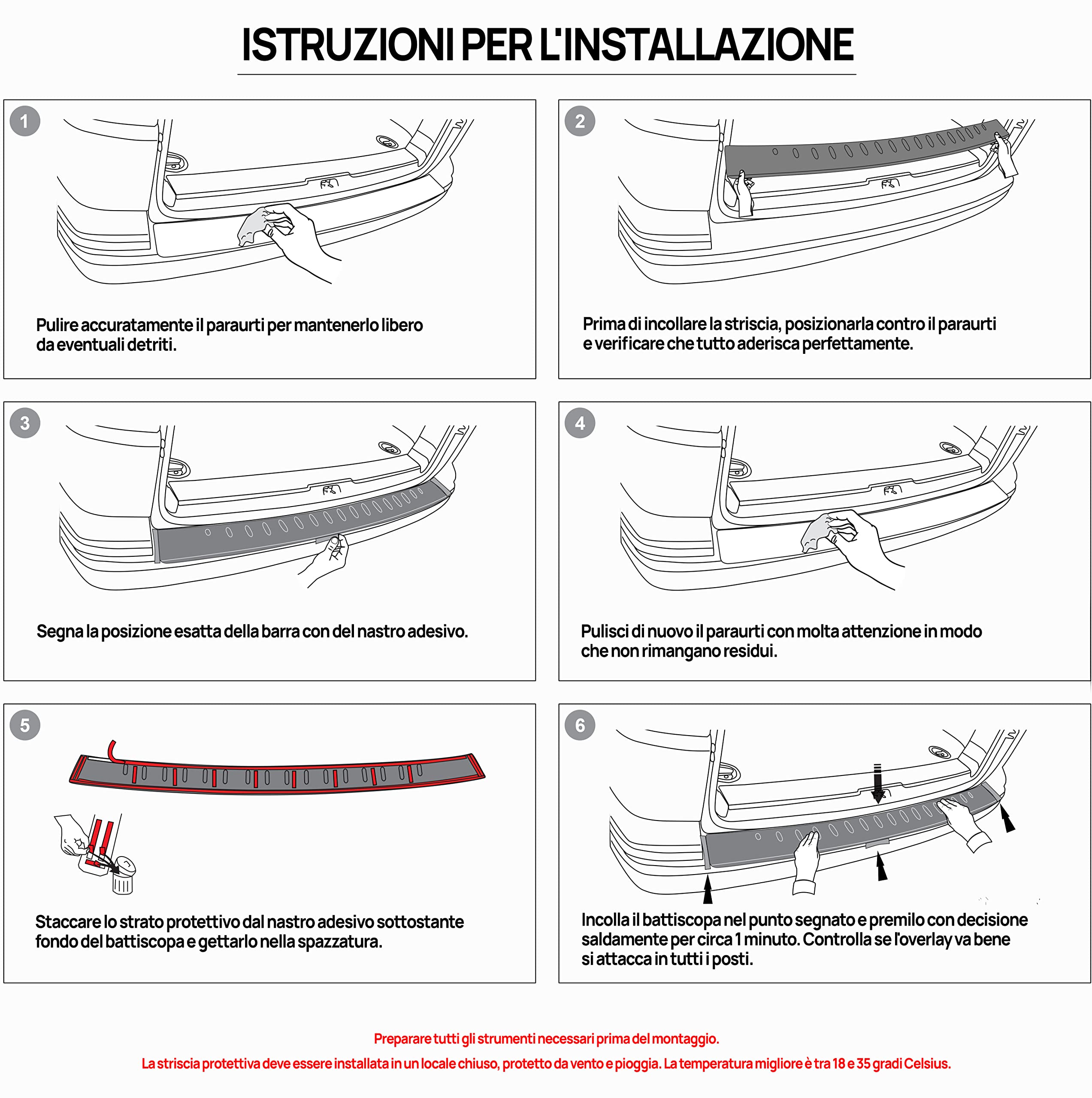 ISTRUZIONI PER L'INSTALLAZIONE

1

Pulire accuratamente il paraurti per mantenerlo libero da eventuali detriti.

2

Prima di incollare la striscia, posizionarla contro il paraurti e verificare che tutto aderisca perfettamente.

3

Segna la posizione esatta della barra con del nastro adesivo.

4

Pulisci di nuovo il paraurti con molta attenzione in modo che non rimangano residui.

5

Staccare lo strato protettivo dal nastro adesivo sottostante fondo del battiscopa e gettarlo nella spazzatura.

6

Incolla il battiscopa nel punto segnato e premilo con decisione saldamente per circa 1 minuto. Controlla se l'overlay va bene si attacca in tutti i posti.

Preparare tutti gli strumenti necessari prima del montaggio.

La striscia protettiva deve essere installata in un locale chiuso, protetto da vento e pioggia. La temperatura migliore è tra 18 e 35 gradi Celsius.