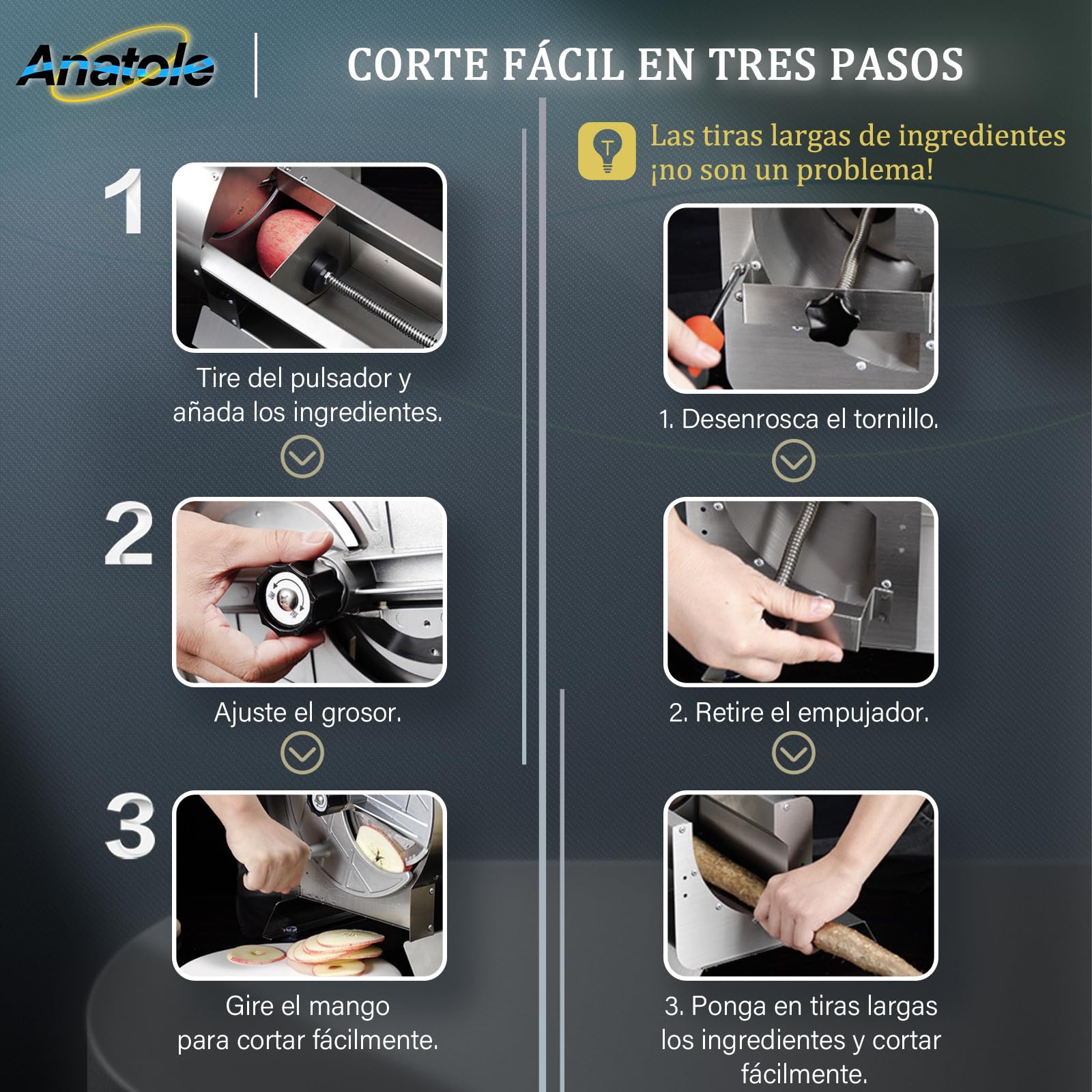 Anatole

CORTE FÁCIL EN TRES PASOS

1

Tire del pulsador y añada los ingredientes.

2

Ajuste el grosor.

3

Gire el mango para cortar fácilmente.

Las tiras largas de ingredientes ¡no son un problema!

1. Desenrosca el tornillo.

2. Retire el empujador.

3. Ponga en tiras largas los ingredientes y cortar fácilmente.