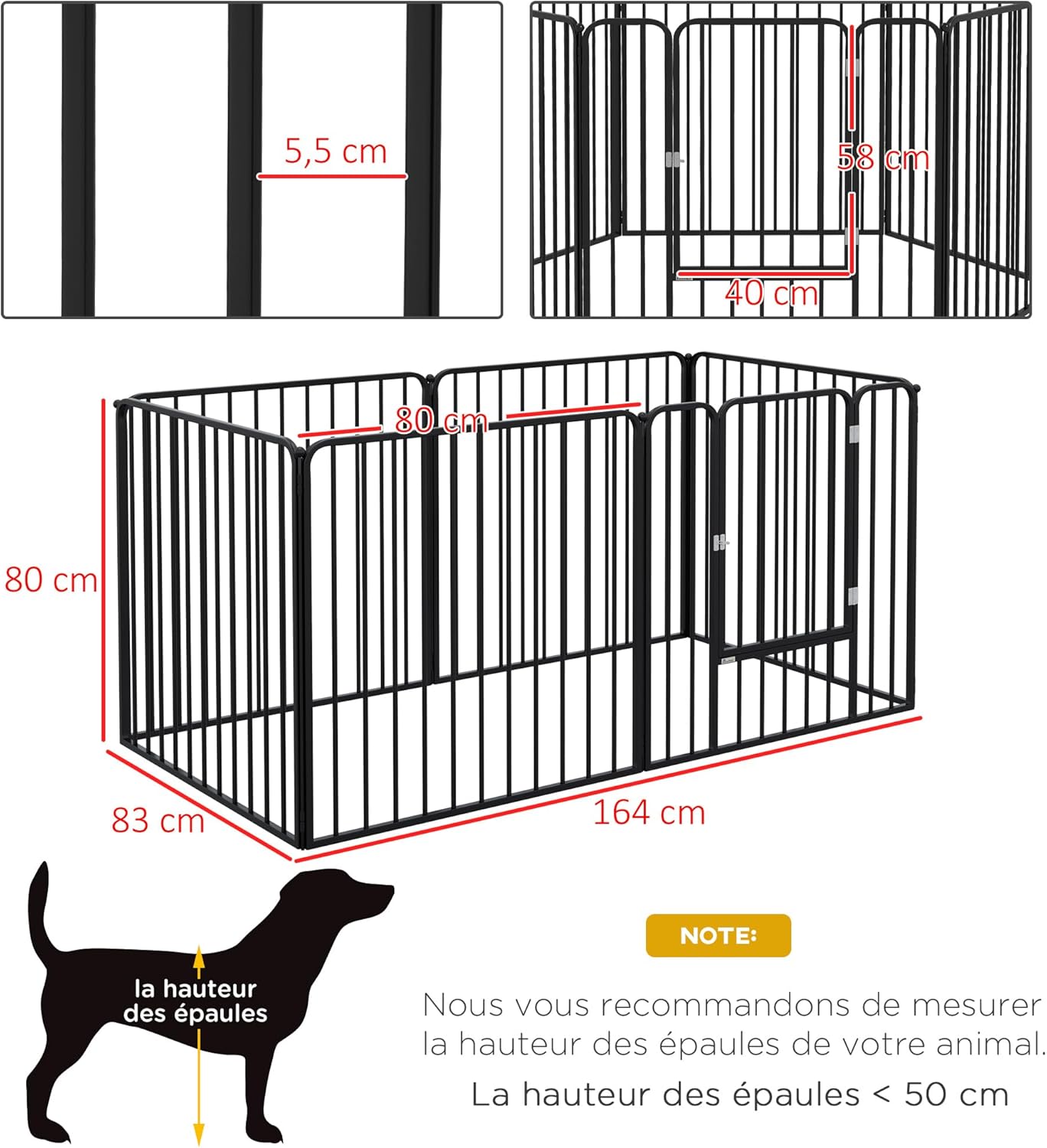 5,5 cm

58 cm

40 cm

80 cm

80 cm

83 cm

164 cm

la hauteur des épaules

NOTE:

Nous vous recommandons de mesurer la hauteur des épaules de votre animal.

La hauteur des épaules < 50 cm