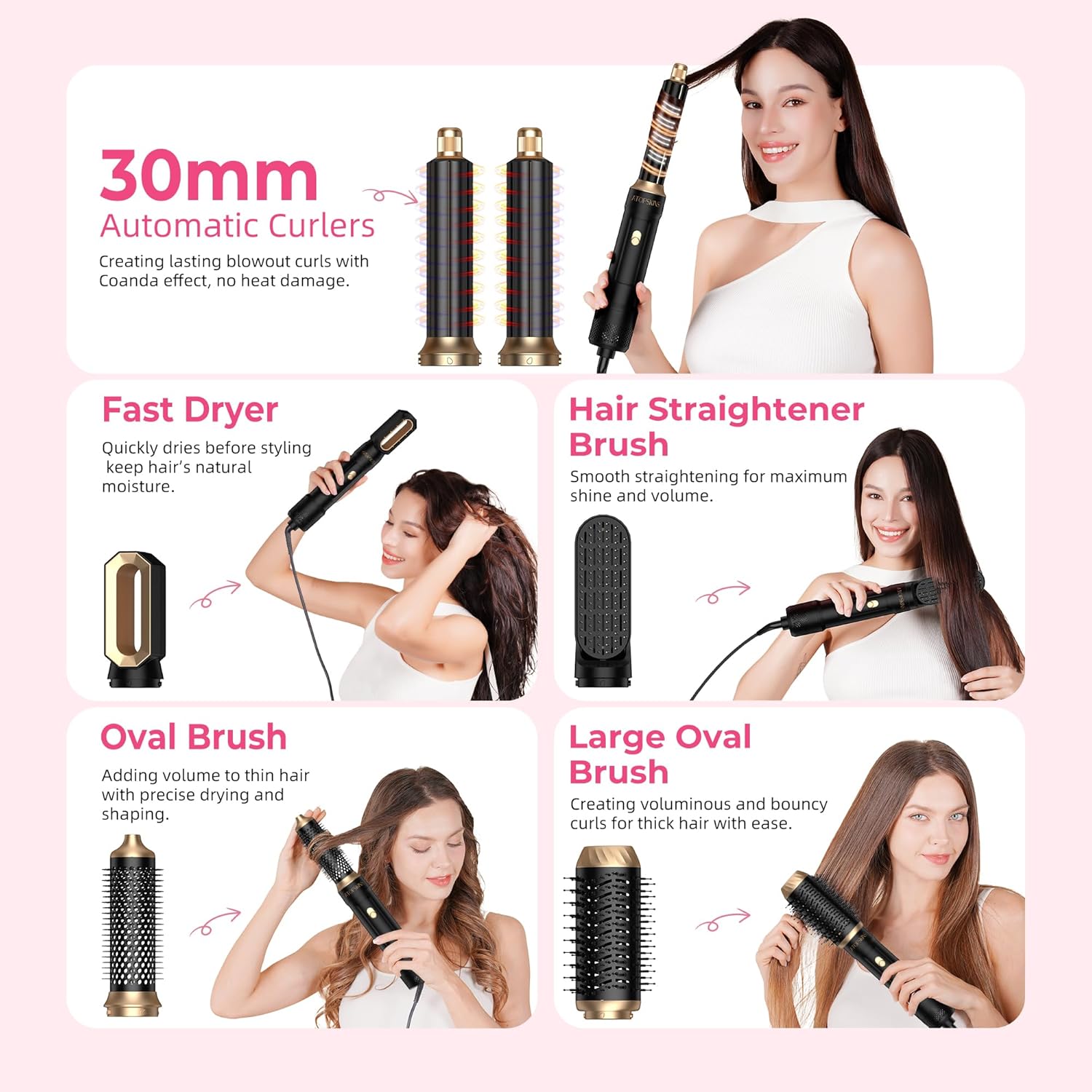 30mm
Automatic Curlers
Creating lasting blowout curls with Coanda effect, no heat damage.

ATOPSKINS

Fast Dryer
Quickly dries before styling keep hair's natural moisture.

Hair Straightener Brush
Smooth straightening for maximum shine and volume.

Oval Brush
Adding volume to thin hair with precise drying and shaping.

Large Oval Brush
Creating voluminous and bouncy curls for thick hair with ease.