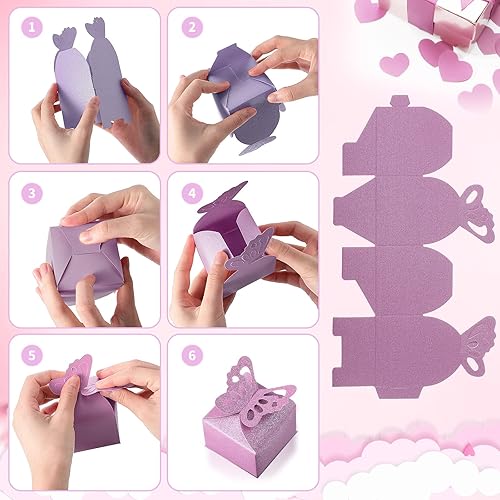 1

2

3

4

5

6