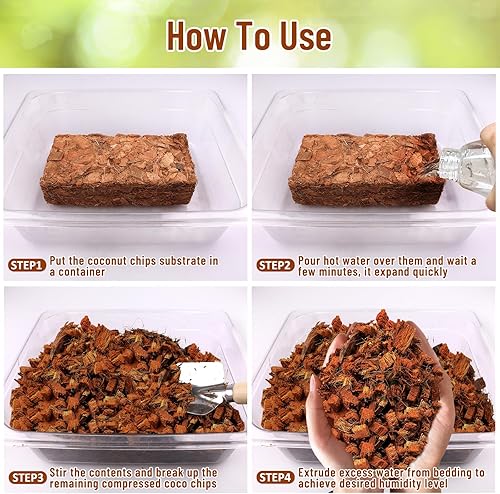 How To Use

STEP1 Put the coconut chips substrate in a container

STEP2 Pour hot water over them and wait a few minutes, it expand quickly

STEP3 Stir the contents and break up the remaining compressed coco chips

STEP4 Extrude excess water from bedding to achieve desired humidity level