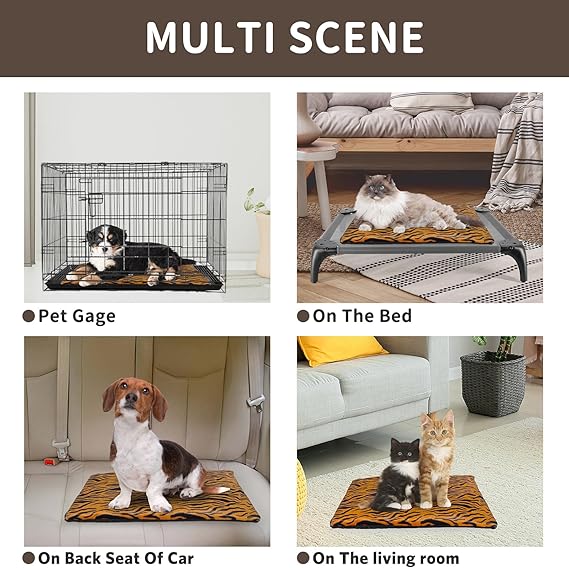 MULTI SCENE

Pet Gage

On The Bed

On Back Seat Of Car

On The living room