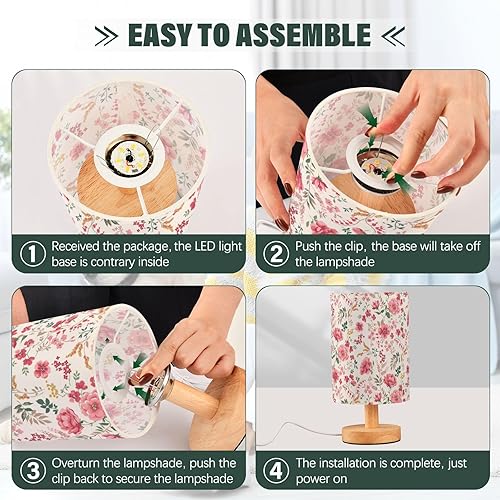 EASY TO ASSEMBLE

① Received the package, the LED light base is contrary inside

② Push the clip, the base will take off the lampshade

③ Overturn the lampshade, push the clip back to secure the lampshade

④ The installation is complete, just power on