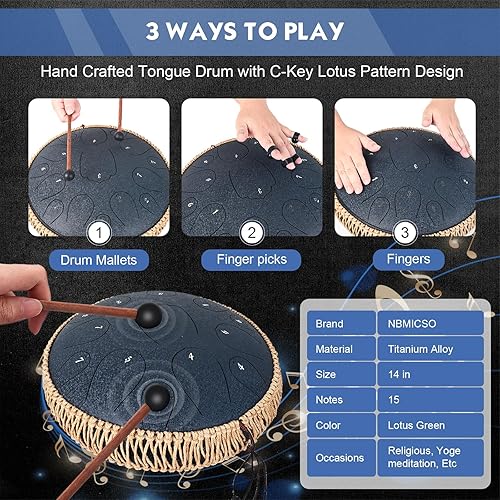 3 WAYS TO PLAY

Hand Crafted Tongue Drum with C-Key Lotus Pattern Design

1
Drum Mallets

2
Finger picks

3
Fingers

| Brand | NBMICSO |
|---|---|
| Material | Titanium Alloy |
| Size | 14 in |
| Notes | 15 |
| Color | Lotus Green |
| Occasions | Religious, Yoge meditation, Etc |