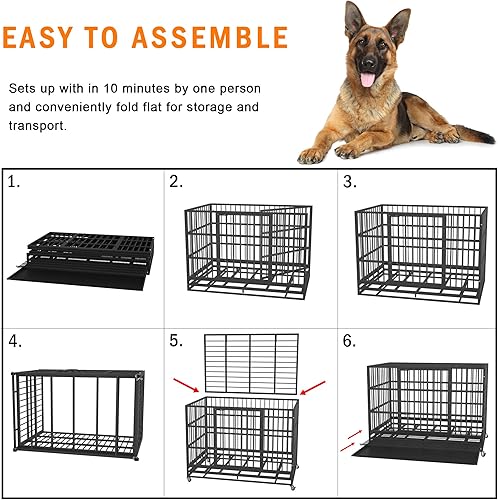 EASY TO ASSEMBLE

Sets up with in 10 minutes by one person and conveniently fold flat for storage and transport.

1.

2.

3.

4.

5.

6.