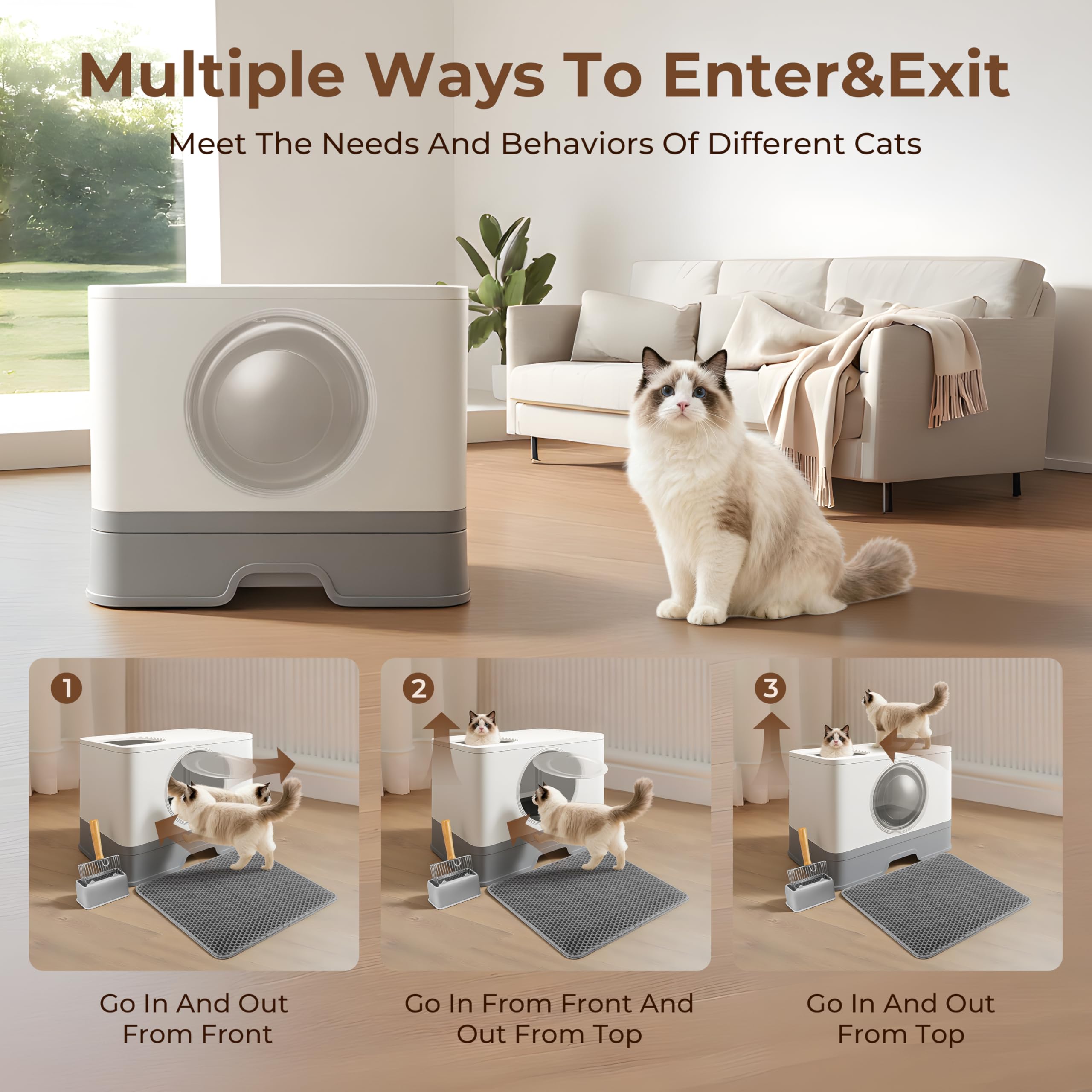 Multiple Ways To Enter&Exit

Meet The Needs And Behaviors Of Different Cats

1

2

3

Go In And Out From Front

Go In From Front And Out From Top

Go In And Out From Top