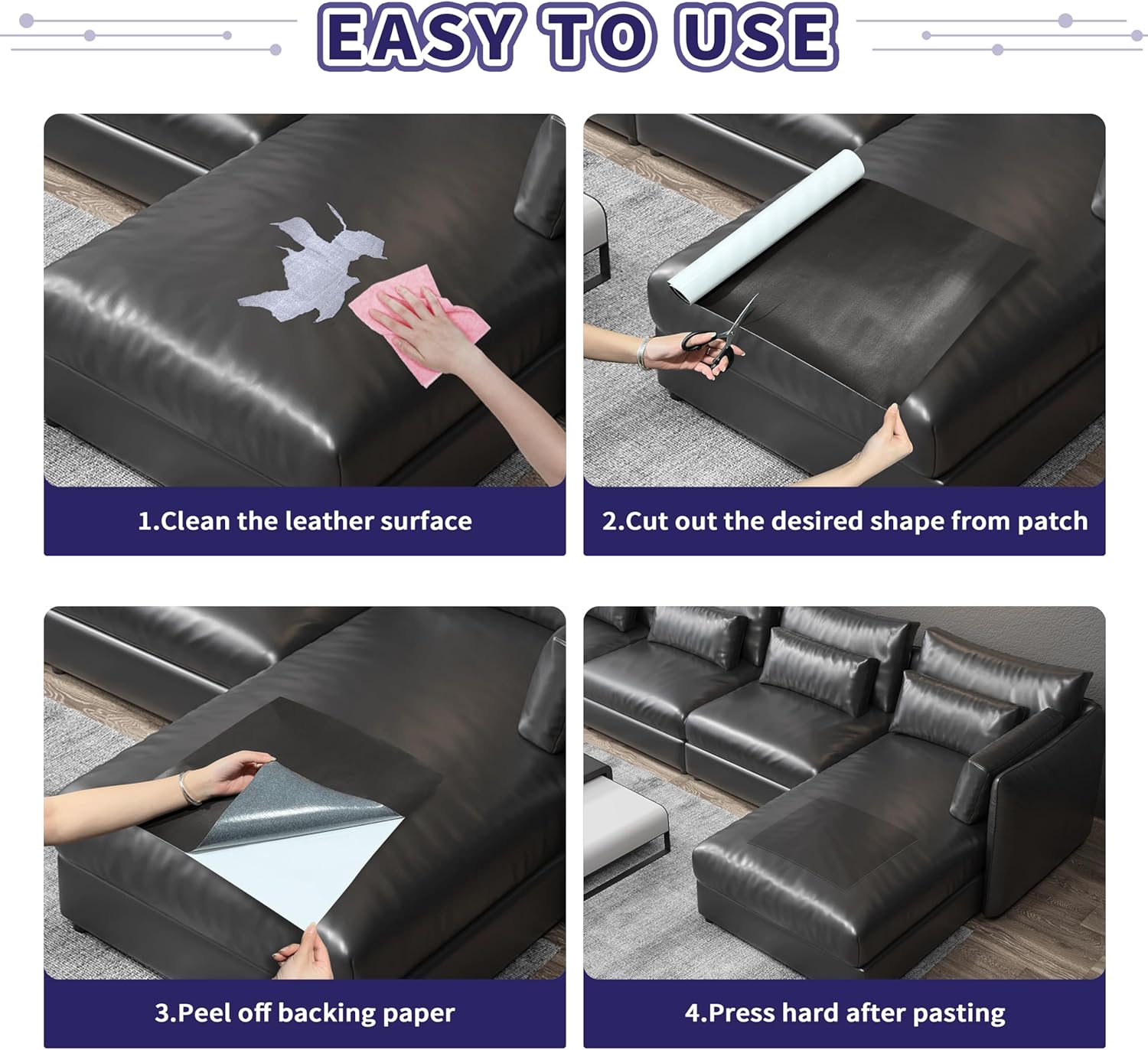 EASY TO USE

1.Clean the leather surface

2.Cut out the desired shape from patch

3.Peel off backing paper

4.Press hard after pasting