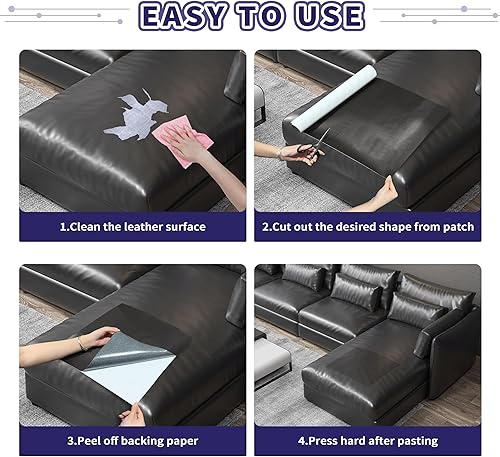 EASY TO USE

1.Clean the leather surface

2.Cut out the desired shape from patch

3.Peel off backing paper

4.Press hard after pasting