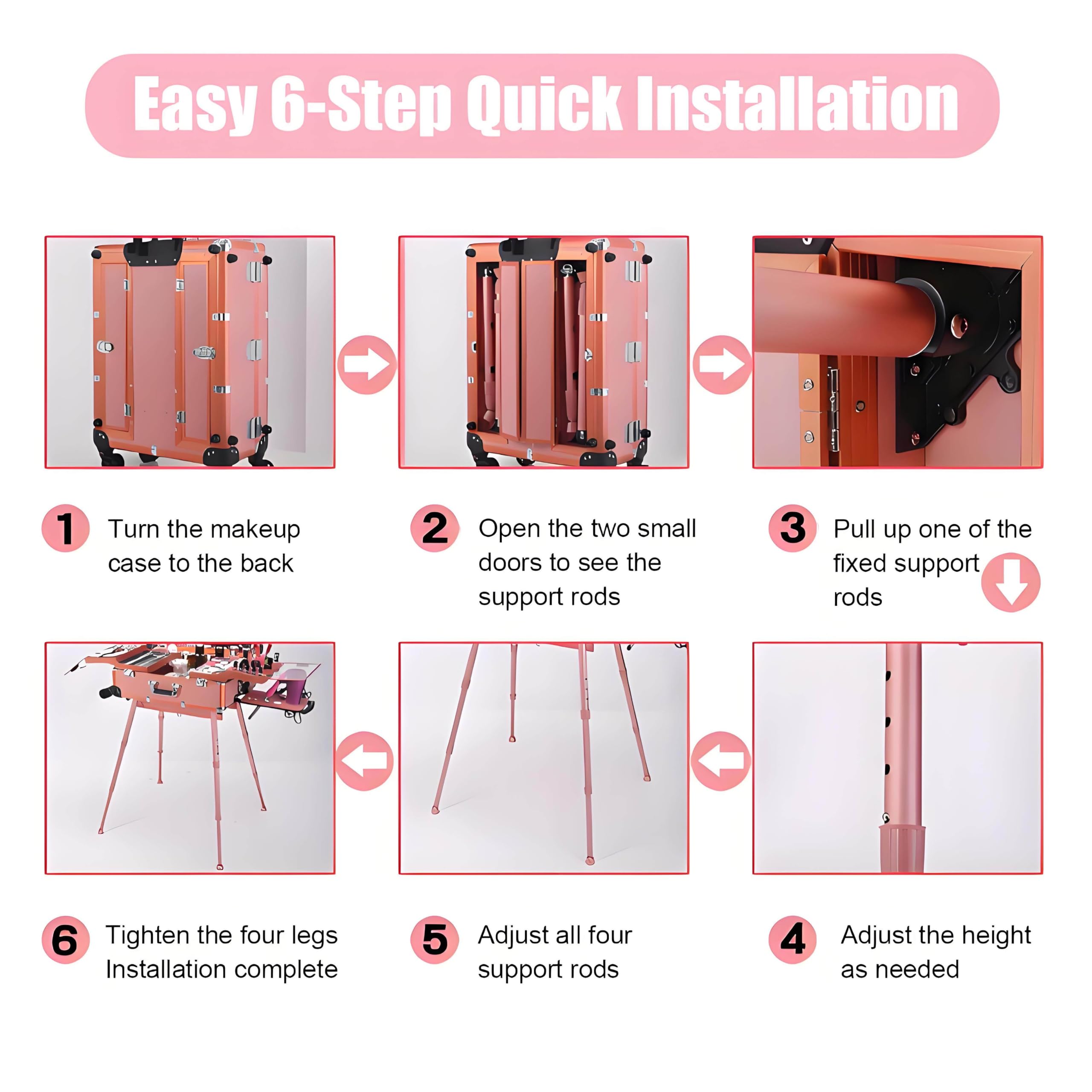 Easy 6-Step Quick Installation

1 Turn the makeup case to the back

2 Open the two small doors to see the support rods

3 Pull up one of the fixed support rods

6 Tighten the four legs Installation complete

5 Adjust all four support rods

4 Adjust the height as needed