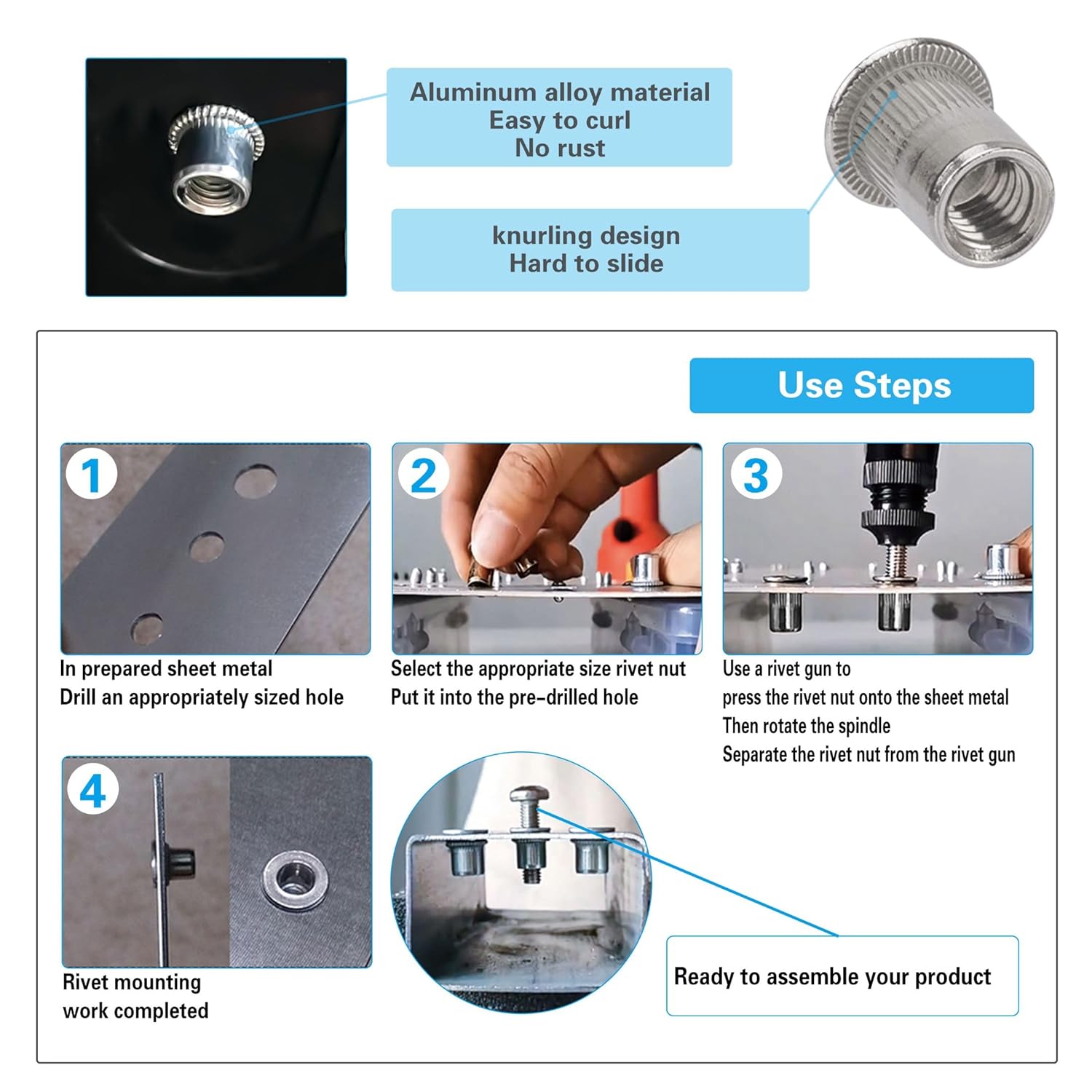 Aluminum alloy material
Easy to curl
No rust

knurling design
Hard to slide

Use Steps

1

In prepared sheet metal
Drill an appropriately sized hole

2

Select the appropriate size rivet nut
Put it into the pre-drilled hole

3

Use a rivet gun to
press the rivet nut onto the sheet metal
Then rotate the spindle
Separate the rivet nut from the rivet gun

4

Rivet mounting
work completed

Ready to assemble your product