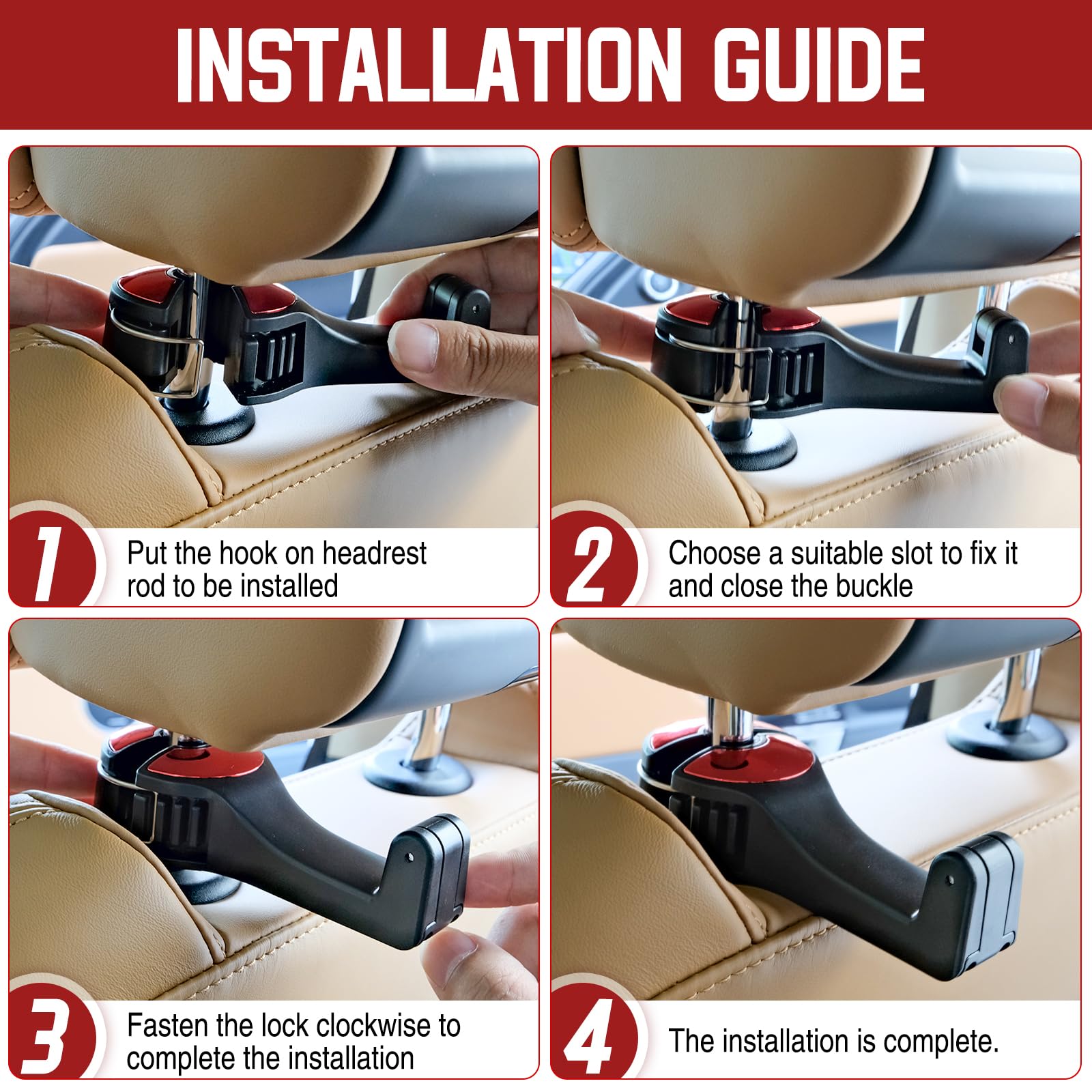 INSTALLATION GUIDE

1

Put the hook on headrest rod to be installed

2

Choose a suitable slot to fix it and close the buckle

3

Fasten the lock clockwise to complete the installation

4

The installation is complete.