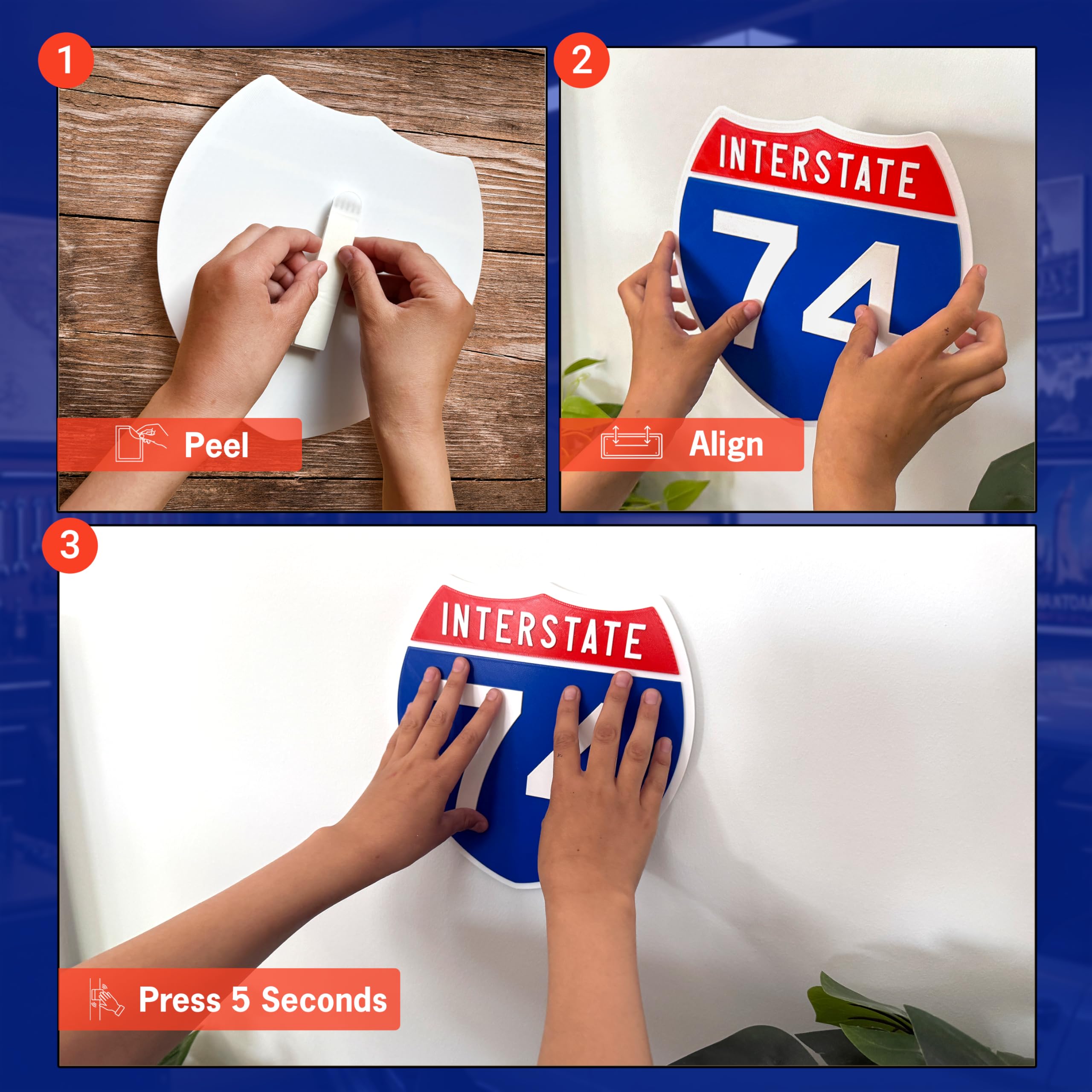 1

Peel

2

INTERSTATE

74

Align

3

INTERSTATE

74

Press 5 Seconds