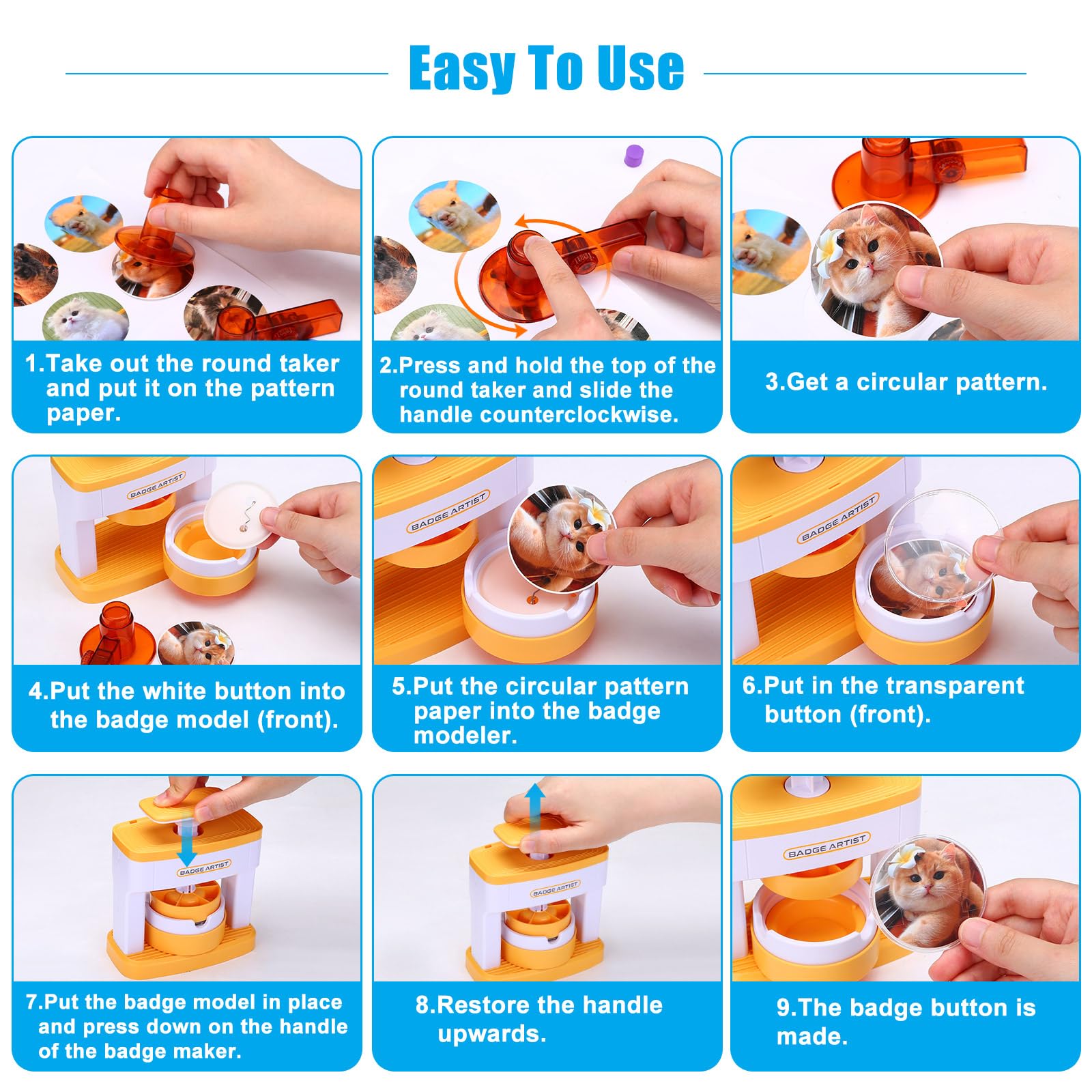 Easy To Use

1.Take out the round taker and put it on the pattern paper.

2.Press and hold the top of the round taker and slide the handle counterclockwise.

3.Get a circular pattern.

BADGE ARTIST

4.Put the white button into the badge model (front).

BADGE ARTIST

5.Put the circular pattern paper into the badge modeler.

BADGE ARTIST

6.Put in the transparent button (front).

BADGE ARTIST

7.Put the badge model in place and press down on the handle of the badge maker.

BADGE ARTIST

8.Restore the handle upwards.

BADGE ARTIST

9.The badge button is made.