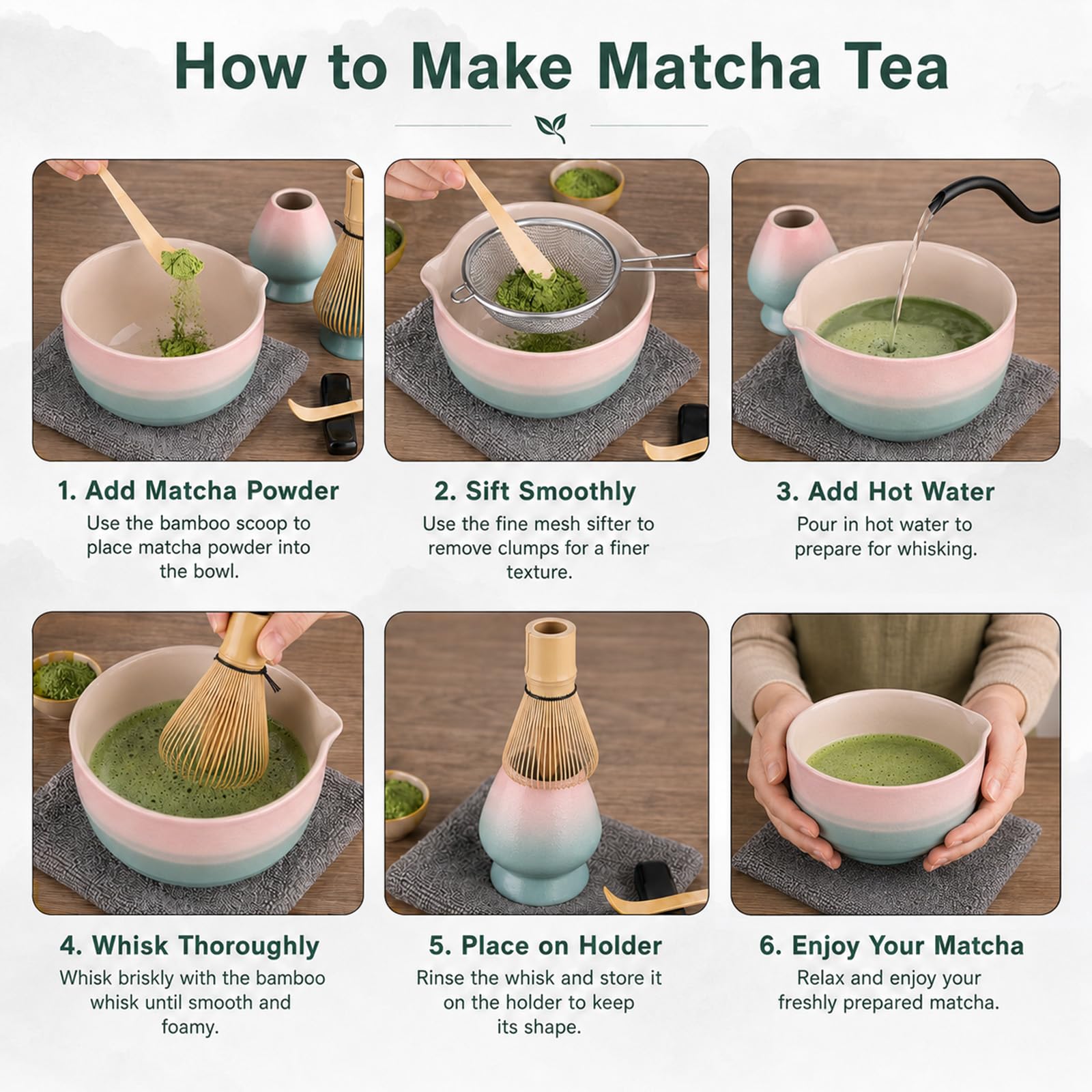 How to Make Matcha Tea

1. Add Matcha Powder
Use the bamboo scoop to place matcha powder into the bowl.

2. Sift Smoothly
Use the fine mesh sifter to remove clumps for a finer texture.

3. Add Hot Water
Pour in hot water to prepare for whisking.

4. Whisk Thoroughly
Whisk briskly with the bamboo whisk until smooth and foamy.

5. Place on Holder
Rinse the whisk and store it on the holder to keep its shape.

6. Enjoy Your Matcha
Relax and enjoy your freshly prepared matcha.