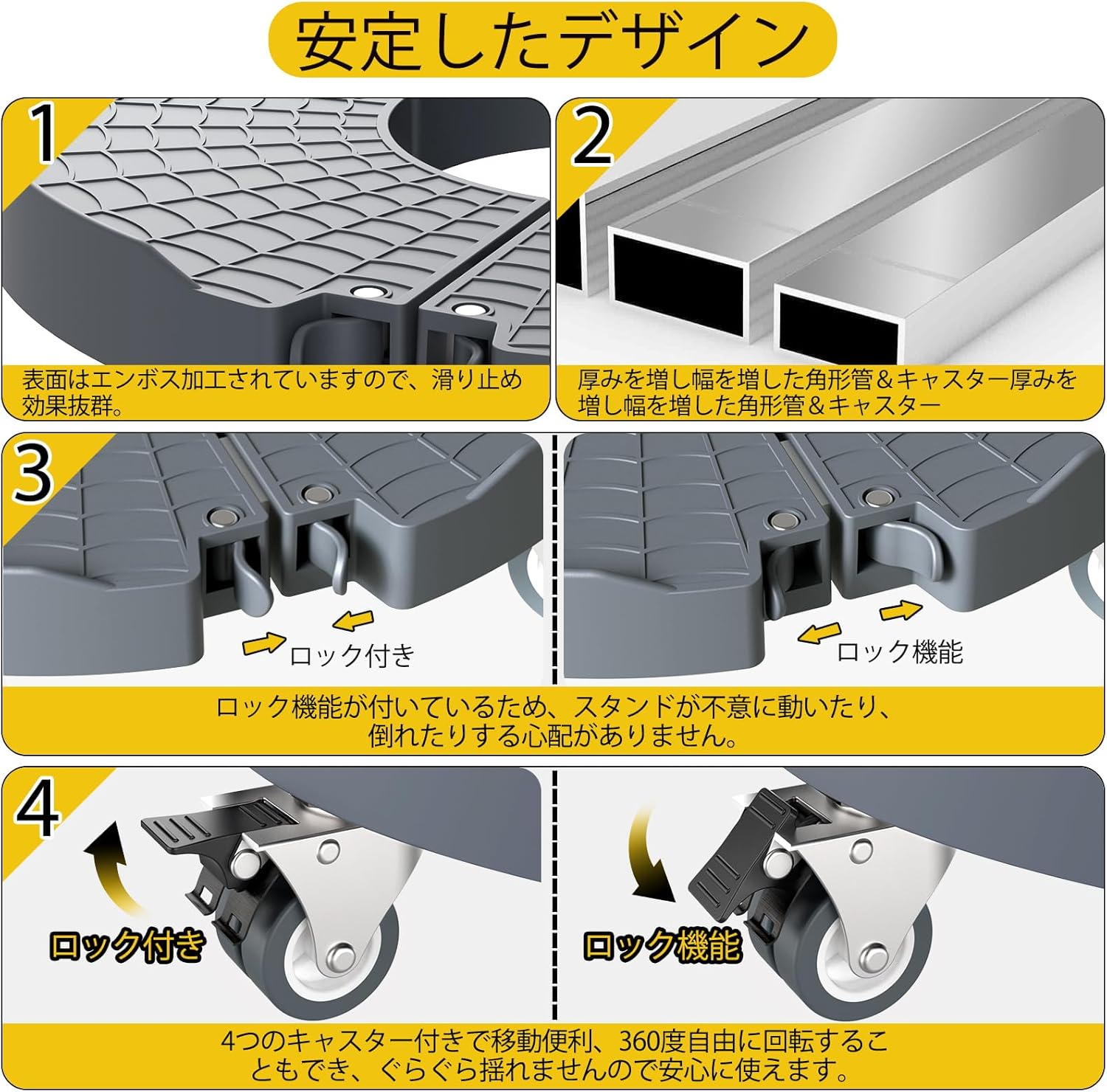 安定したデザイン

1

表面はエンボス加工されていますので、滑り止め効果抜群。

2

厚みを増し幅を増した角形管＆キャスター厚みを増し幅を増した角形管＆キャスター

3

ロック付き

ロック機能

ロック機能が付いているため、スタンドが不意に動いたり、倒れたりする心配がありません。

4

ロック付き

ロック機能

4つのキャスター付きで移動便利、360度自由に回転することもでき、ぐらぐら揺れませんので安心に使えます。