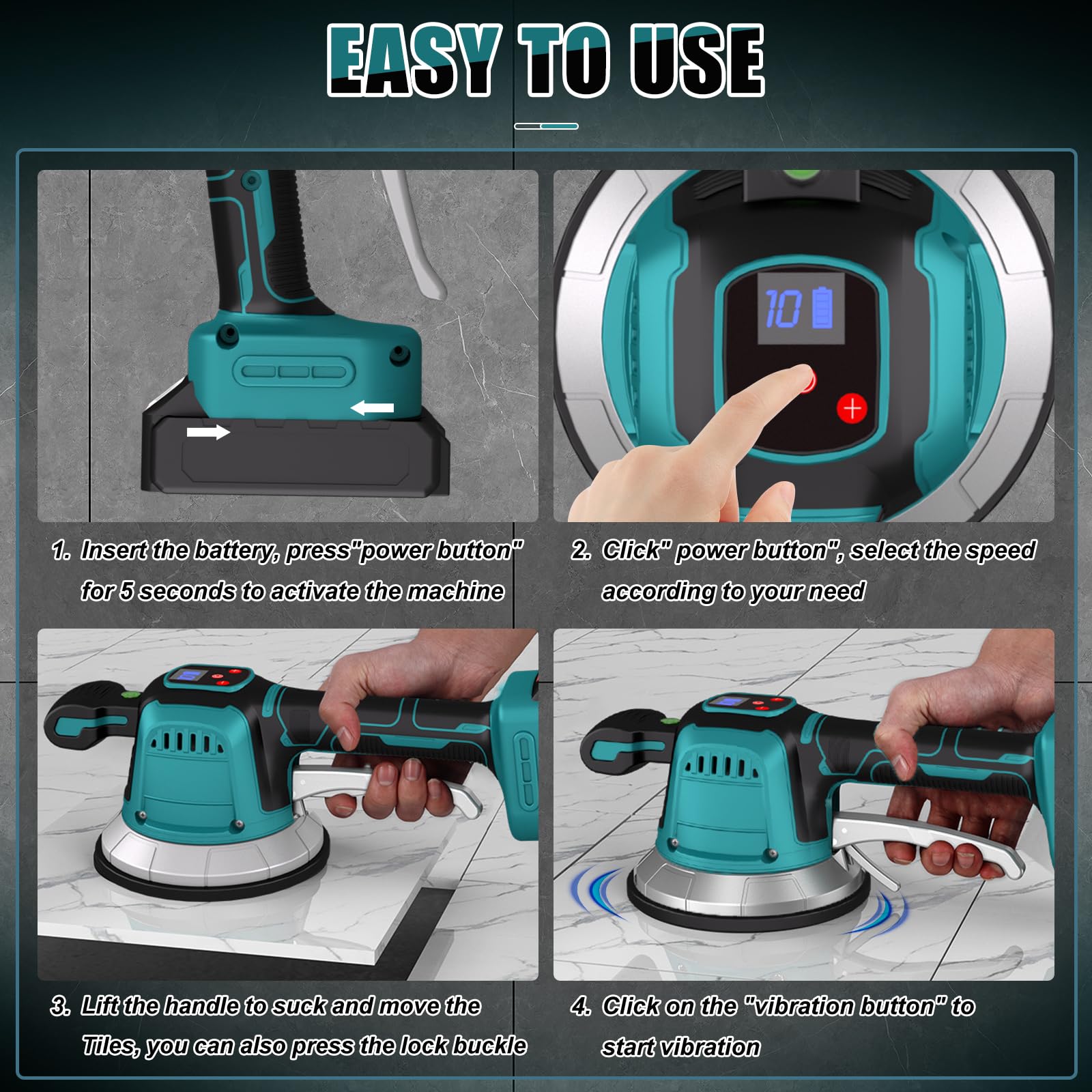 EASY TO USE

10

1. Insert the battery, press"power button" for 5 seconds to activate the machine

2. Click" power button", select the speed according to your need

3. Lift the handle to suck and move the Tiles, you can also press the lock buckle

4. Click on the "vibration button" to start vibration