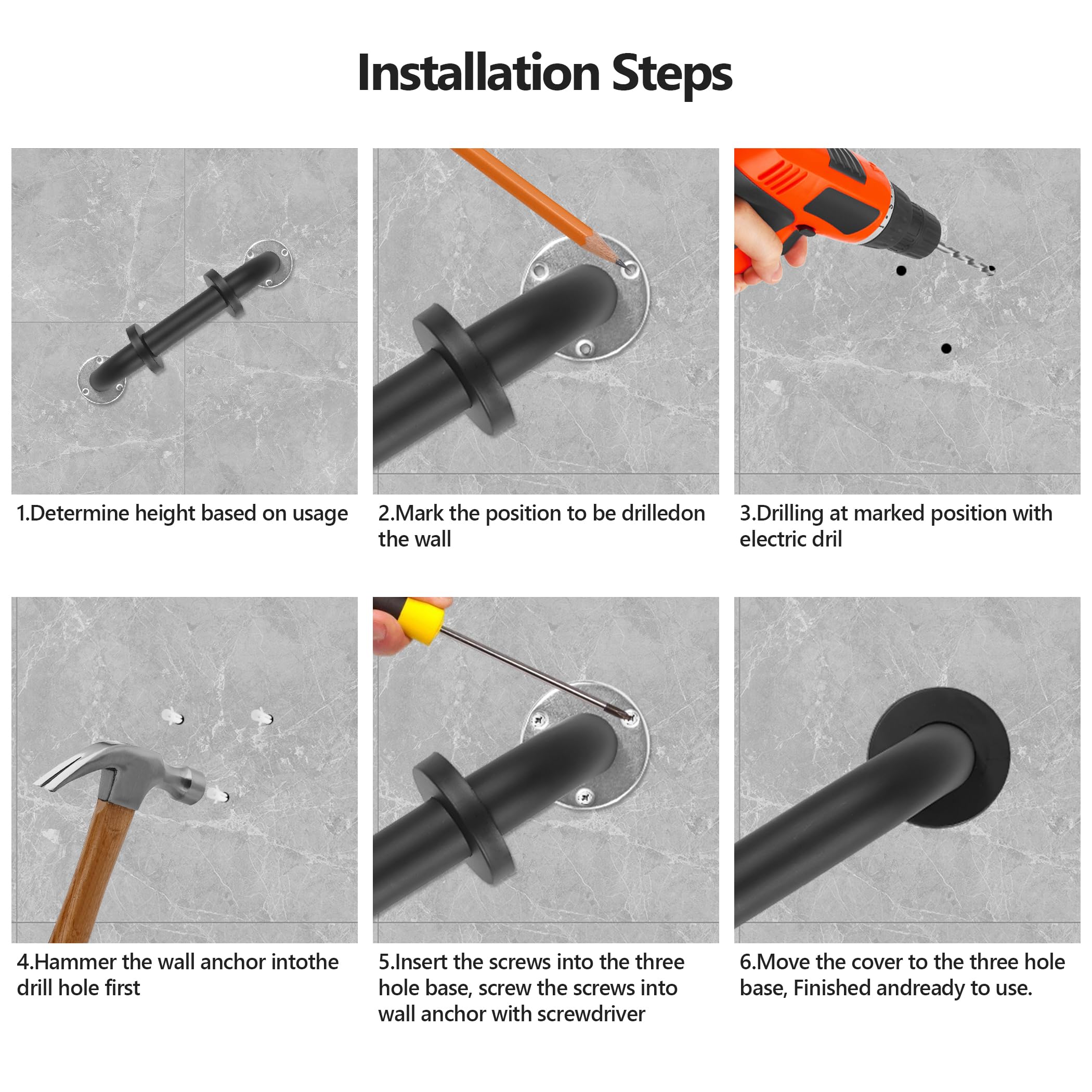 Installation Steps

1.Determine height based on usage

2.Mark the position to be drilledon the wall

3.Drilling at marked position with electric dril

4.Hammer the wall anchor intothe drill hole first

5.Insert the screws into the three hole base, screw the screws into wall anchor with screwdriver

6.Move the cover to the three hole base, Finished andready to use.