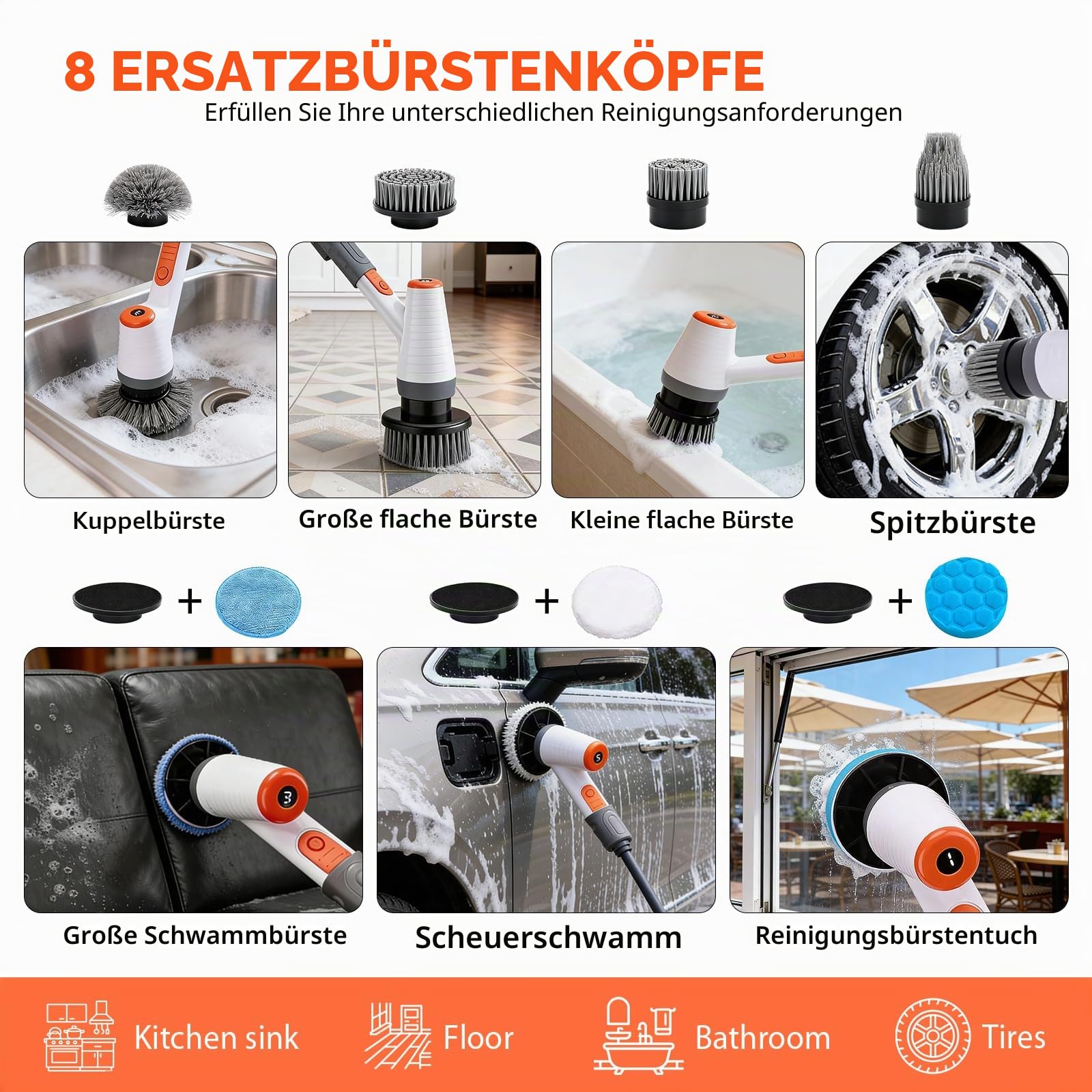 8 ERSATZBÜRSTENKÖPFE

Erfüllen Sie Ihre unterschiedlichen Reinigungsanforderungen

Kuppelbürste

Große flache Bürste

Kleine flache Bürste

Spitzbürste

+

+

+

Große Schwammbürste

Scheuerschwamm

Reinigungsbürstentuch

Kitchen sink

Floor

Bathroom

Tires