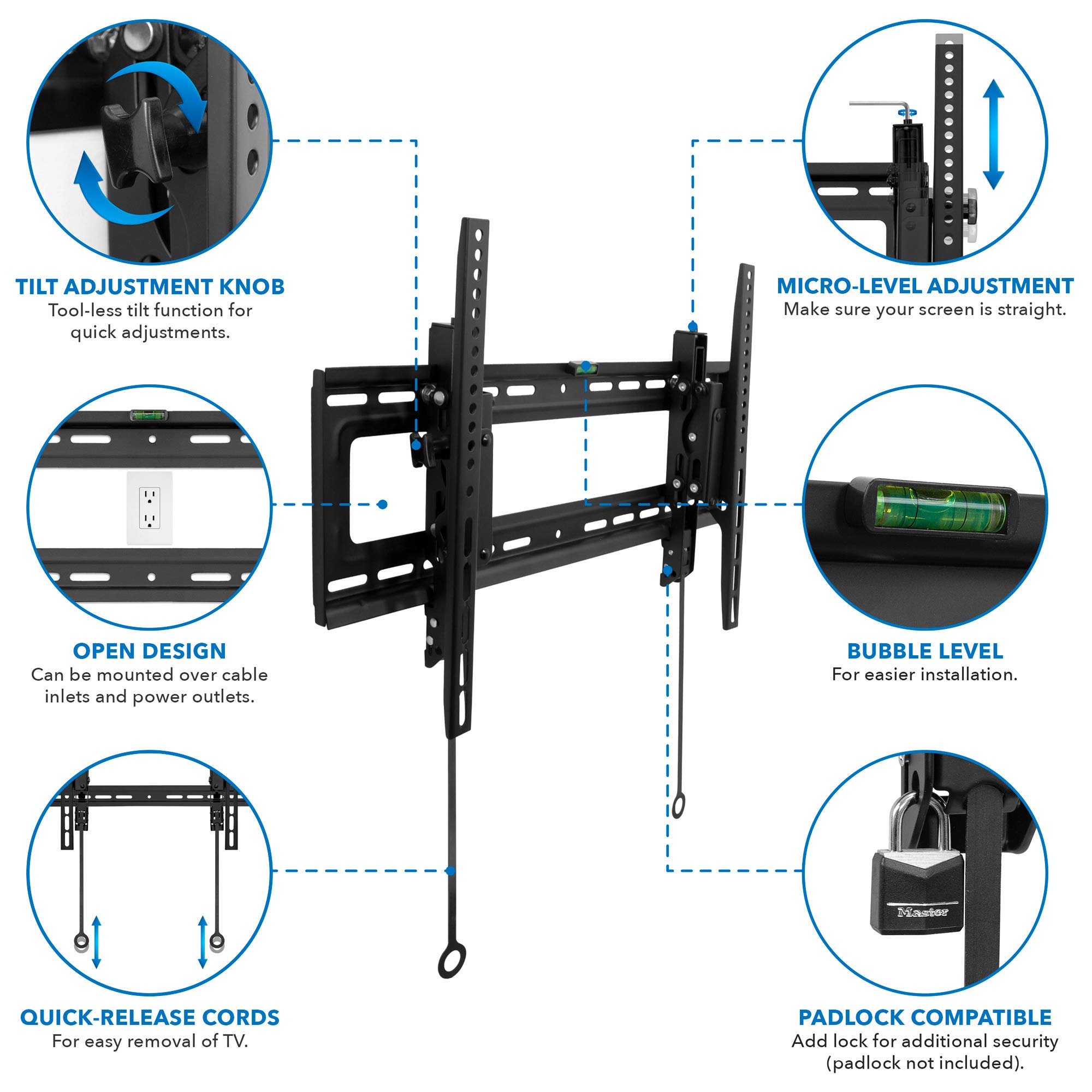 TILT ADJUSTMENT KNOB
Tool-less tilt function for quick adjustments.

OPEN DESIGN
Can be mounted over cable inlets and power outlets.

QUICK-RELEASE CORDS
For easy removal of TV.

MICRO-LEVEL ADJUSTMENT
Make sure your screen is straight.

BUBBLE LEVEL
For easier installation.

Master

PADLOCK COMPATIBLE
Add lock for additional security (padlock not included).