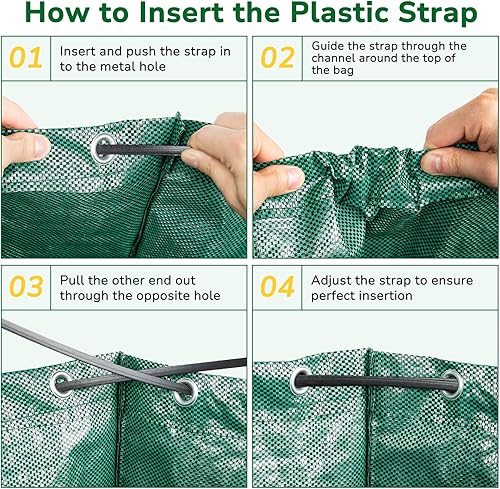 How to Insert the Plastic Strap

01 Insert and push the strap in to the metal hole

02 Guide the strap through the channel around the top of the bag

03 Pull the other end out through the opposite hole

04 Adjust the strap to ensure perfect insertion