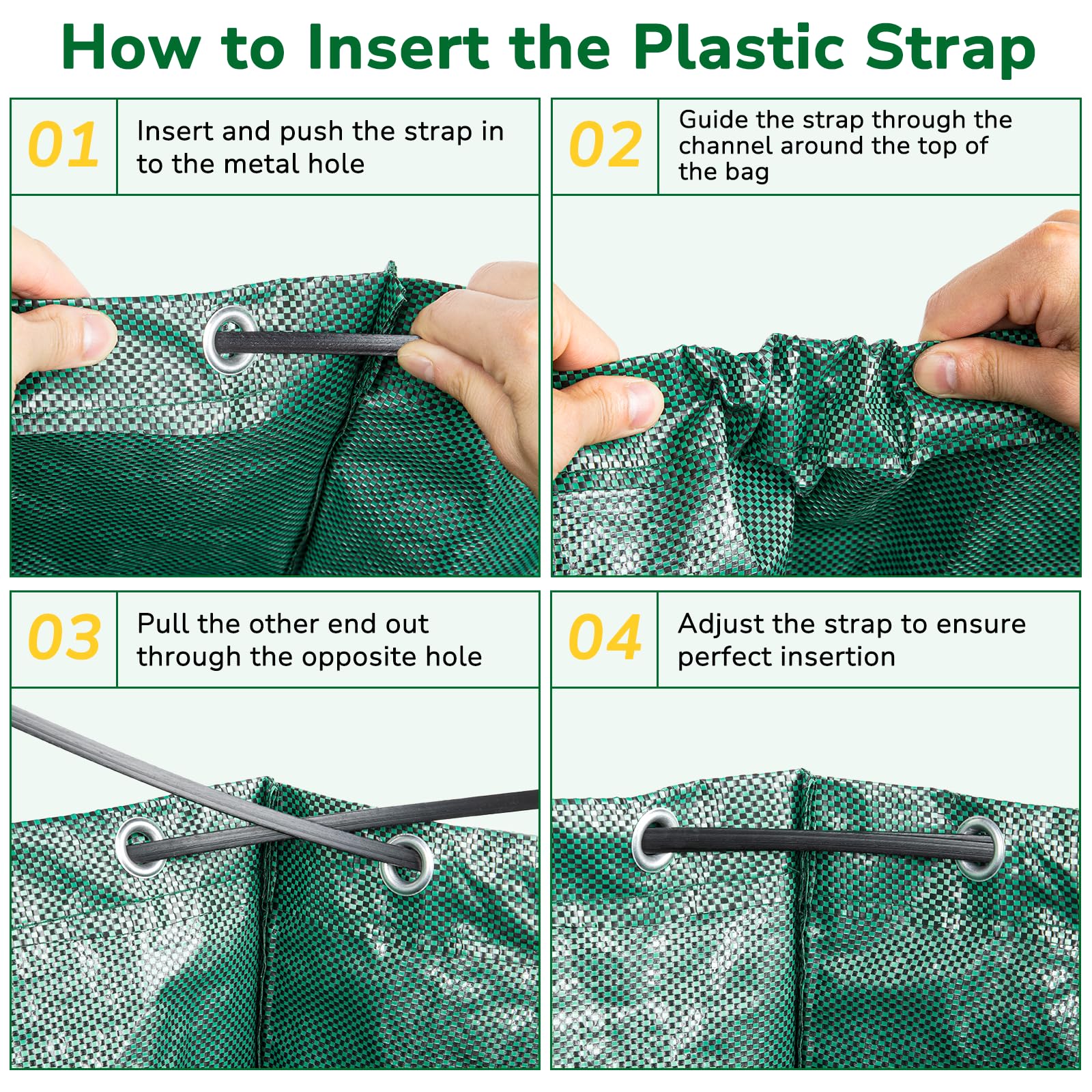 How to Insert the Plastic Strap

01 Insert and push the strap in to the metal hole

02 Guide the strap through the channel around the top of the bag

03 Pull the other end out through the opposite hole

04 Adjust the strap to ensure perfect insertion