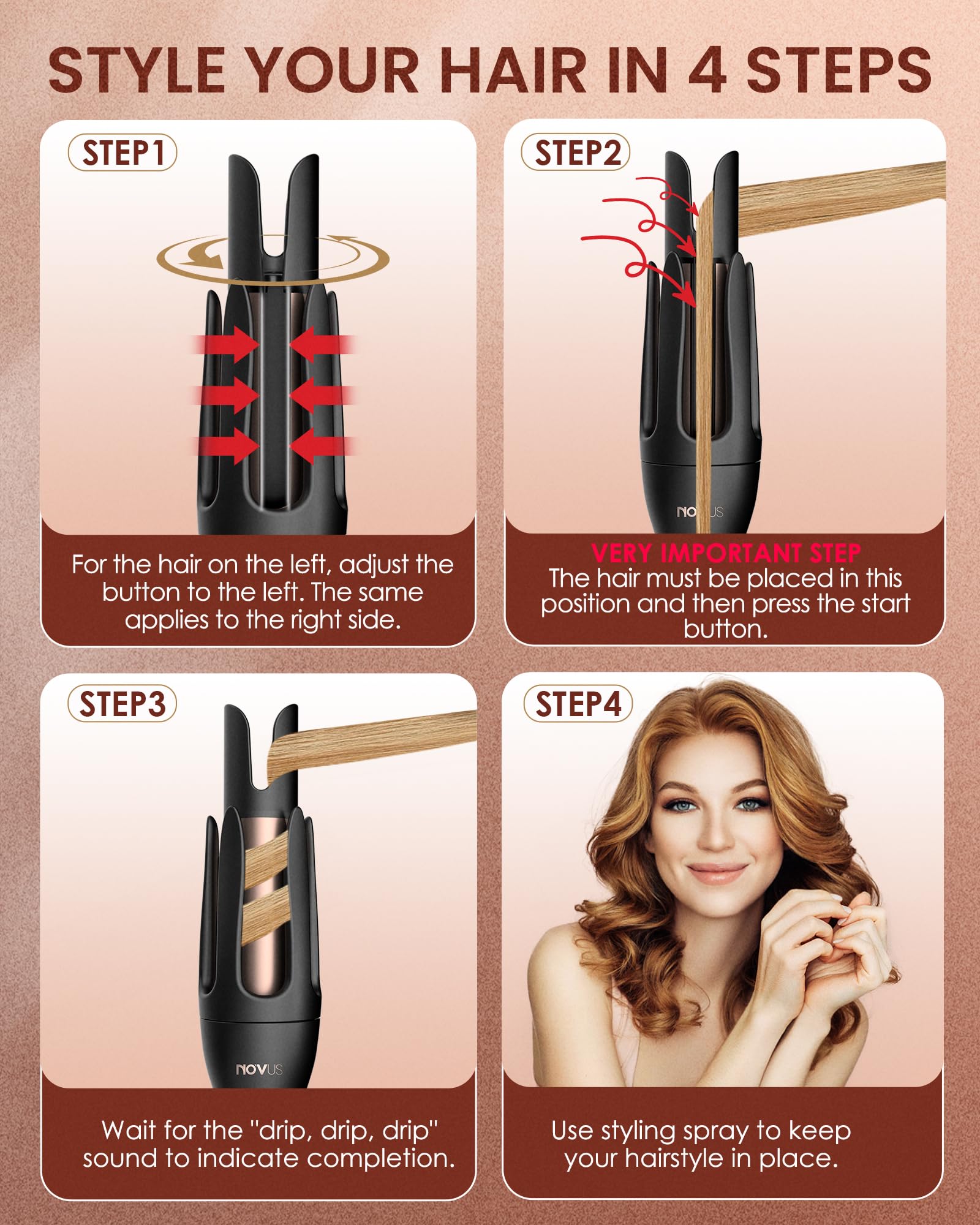 STYLE YOUR HAIR IN 4 STEPS

STEP1

For the hair on the left, adjust the button to the left. The same applies to the right side.

STEP2

NOVUS

VERY IMPORTANT STEP
The hair must be placed in this position and then press the start button.

STEP3

NOVUS

Wait for the "drip, drip, drip" sound to indicate completion.

STEP4

Use styling spray to keep your hairstyle in place.