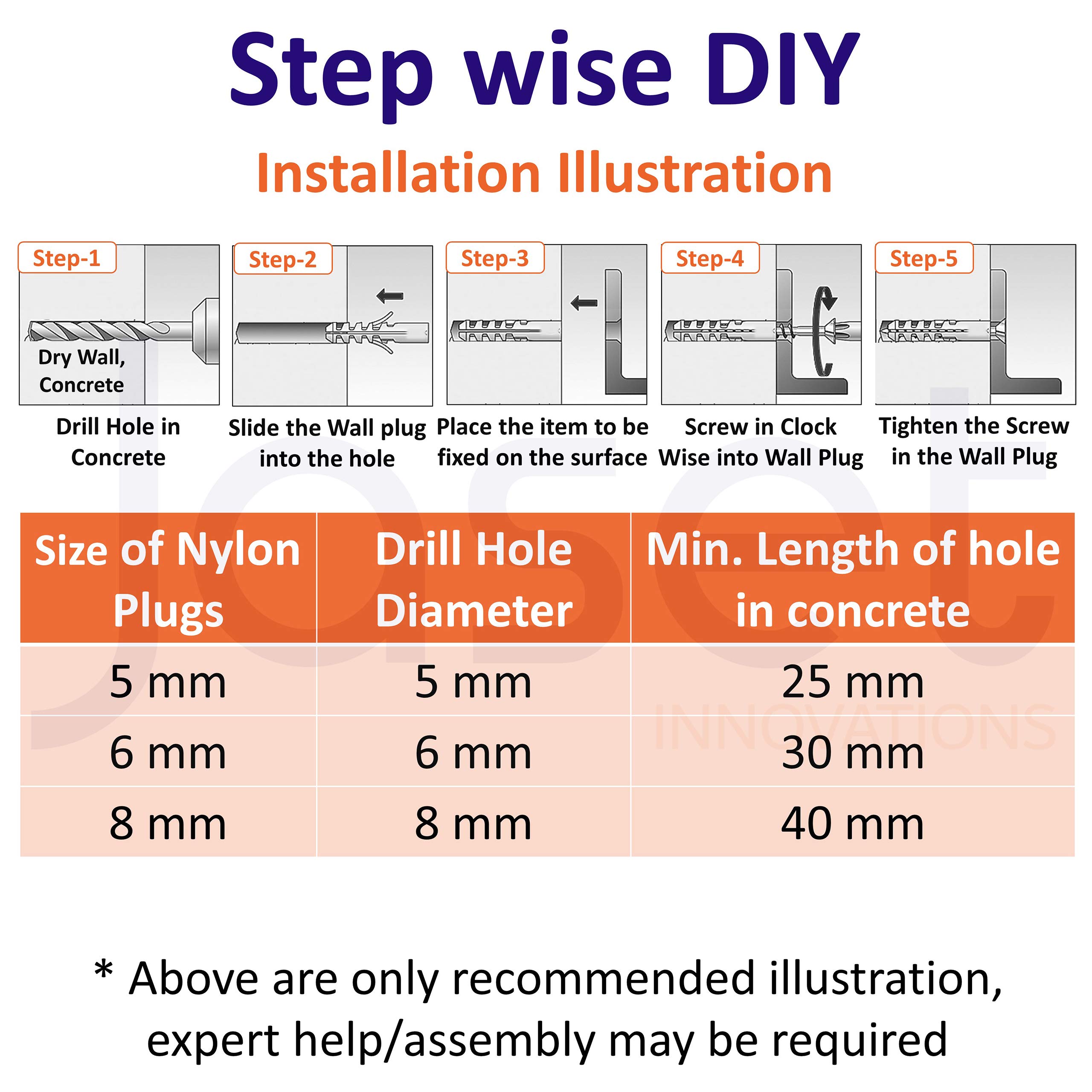 Step wise DIY

Installation Illustration

Step-1

Dry Wall, Concrete

Drill Hole in Concrete

Step-2

Slide the Wall plug into the hole

Step-3

Place the item to be fixed on the surface

Step-4

Screw in Clock Wise into Wall Plug

Step-5

Tighten the Screw in the Wall Plug

| Size of Nylon Plugs | Drill Hole Diameter | Min. Length of hole in concrete |
|---|---|---|
| 5 mm | 5 mm | 25 mm |
| 6 mm | 6 mm | 30 mm |
| 8 mm | 8 mm | 40 mm |

Jaset INNOVATIONS

* Above are only recommended illustration, expert help/assembly may be required