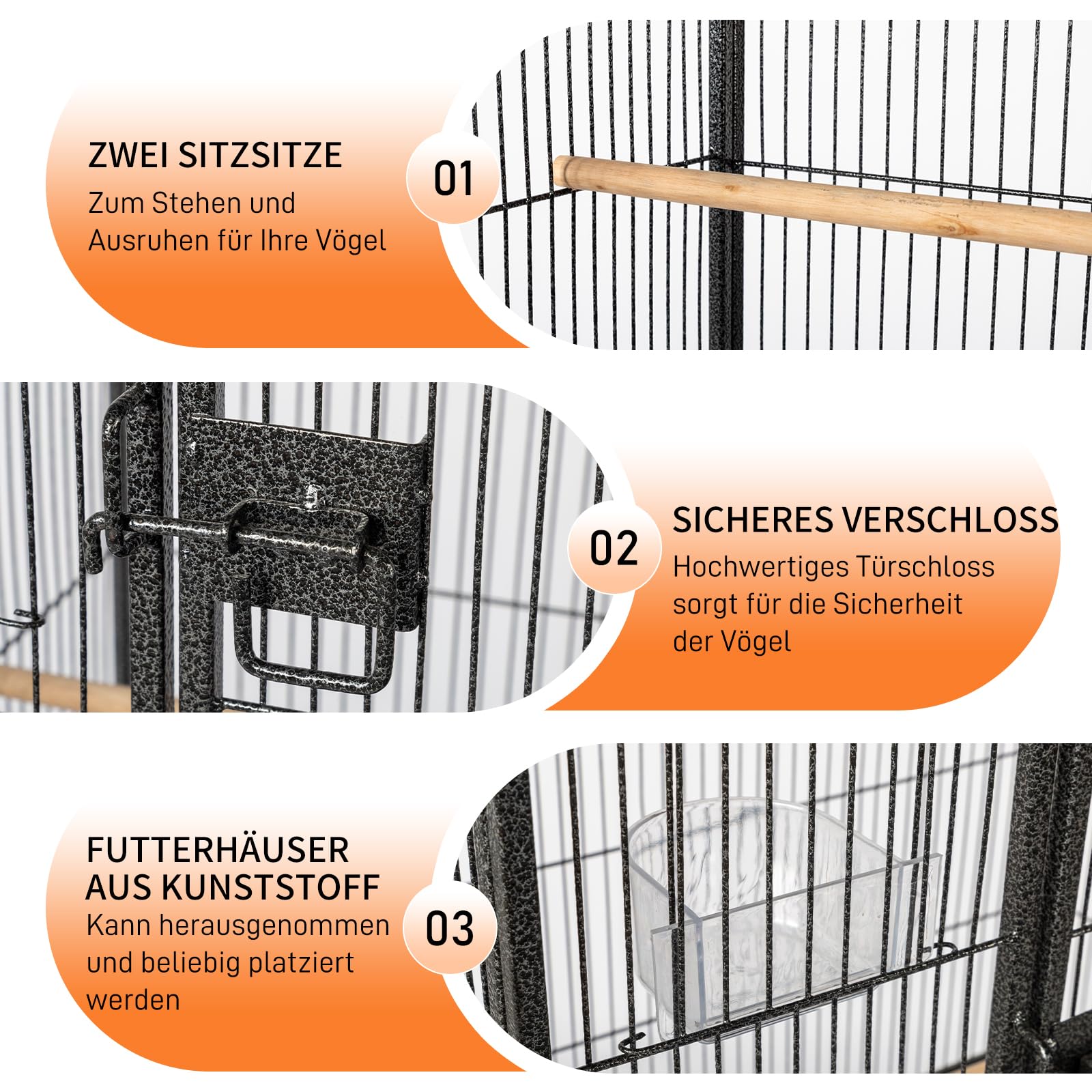 ZWEI SITZSITZE
Zum Stehen und Ausruhen für Ihre Vögel

01

02

SICHERES VERSCHLOSS
Hochwertiges Türschloss sorgt für die Sicherheit der Vögel

FUTTERHÄUSER AUS KUNSTSTOFF
Kann herausgenommen und beliebig platziert werden

03